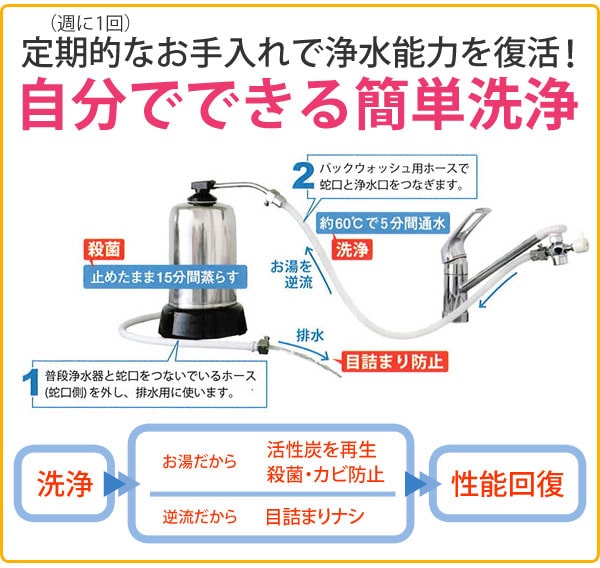 （週に1回）
定期的なお手入れで浄水能力を復活！
自分でできる簡単洗浄

2 バックウォッシュ用ホースで蛇口と浄水口をつなぎます。

約60℃で5分間通水
洗浄

お湯を逆流

殺菌
止めたまま15分間蒸らす

排水
目詰まり防止

1 普段浄水器と蛇口をつないでいるホース（蛇口側）を外し、排水用に使います。

洗浄

お湯だから 活性炭を再生 殺菌・カビ防止

逆流だから 目詰まりナシ

性能回復