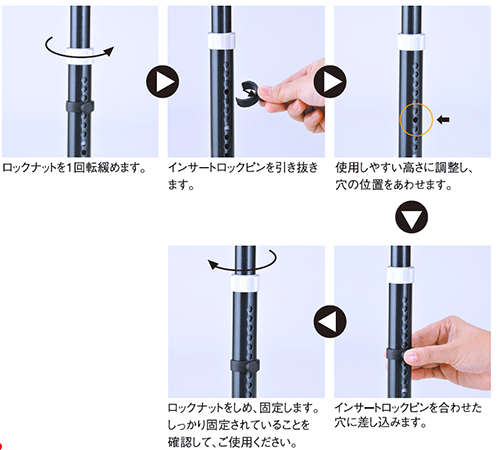 ロックナットを1回転緩めます。

インサートロックピンを引き抜きます。

使用しやすい高さに調整し、穴の位置をあわせます。

インサートロックピンを合わせた穴に差し込みます。

ロックナットをしめ、固定します。しっかり固定されていることを確認して、ご使用ください。