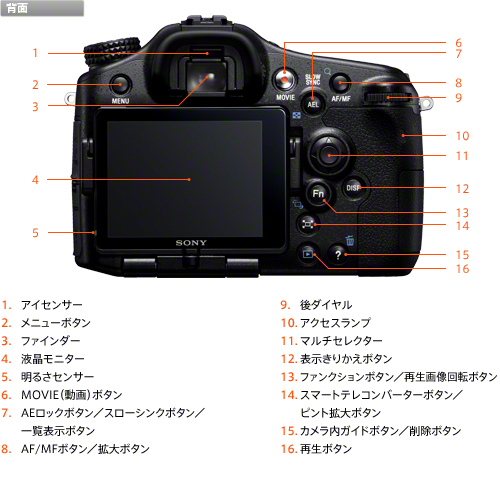 背面

1
2
3
4
5
6
7
8
9
10
11
12
13
14
15
16

MENU
MOVIE
SLOW SYNC
AEL
AF/MF
Fn
DISP
?
SONY

1. アイセンサー
2. メニューボタン
3. ファインダー
4. 液晶モニター
5. 明るさセンサー
6. MOVIE（動画）ボタン
7. AEロックボタン／スローシンクボタン／一覧表示ボタン
8. AF/MFボタン／拡大ボタン

9. 後ダイヤル
10. アクセスランプ
11. マルチセレクター
12. 表示きりかえボタン
13. ファンクションボタン／再生画像回転ボタン
14. スマートテレコンバーターボタン／ピント拡大ボタン
15. カメラ内ガイドボタン／削除ボタン
16. 再生ボタン