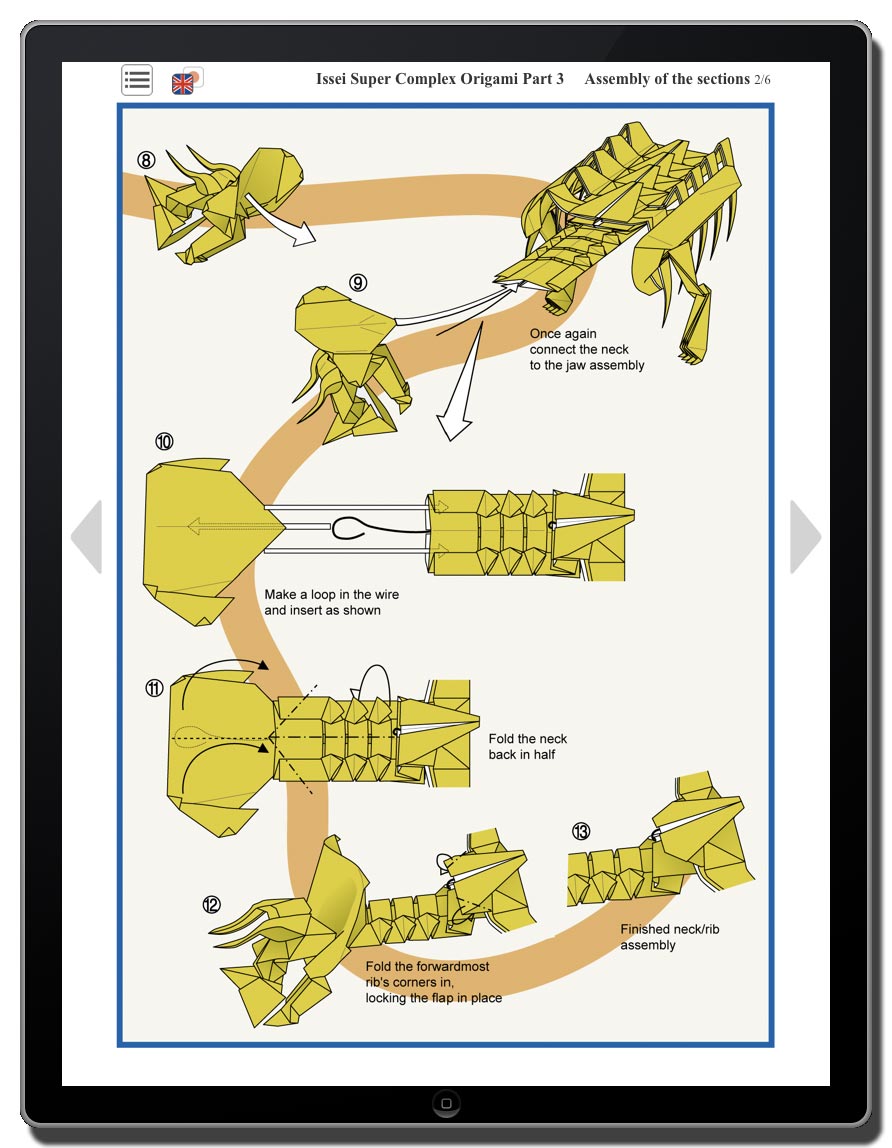 Issei Super Complex Origami Part 3 Assembly of the sections 2/6

⑧

⑨

Once again connect the neck to the jaw assembly

⑩

Make a loop in the wire and insert as shown

⑪

Fold the neck back in half

⑫

Fold the forwardmost rib's corners in, locking the flap in place

⑬

Finished neck/rib assembly