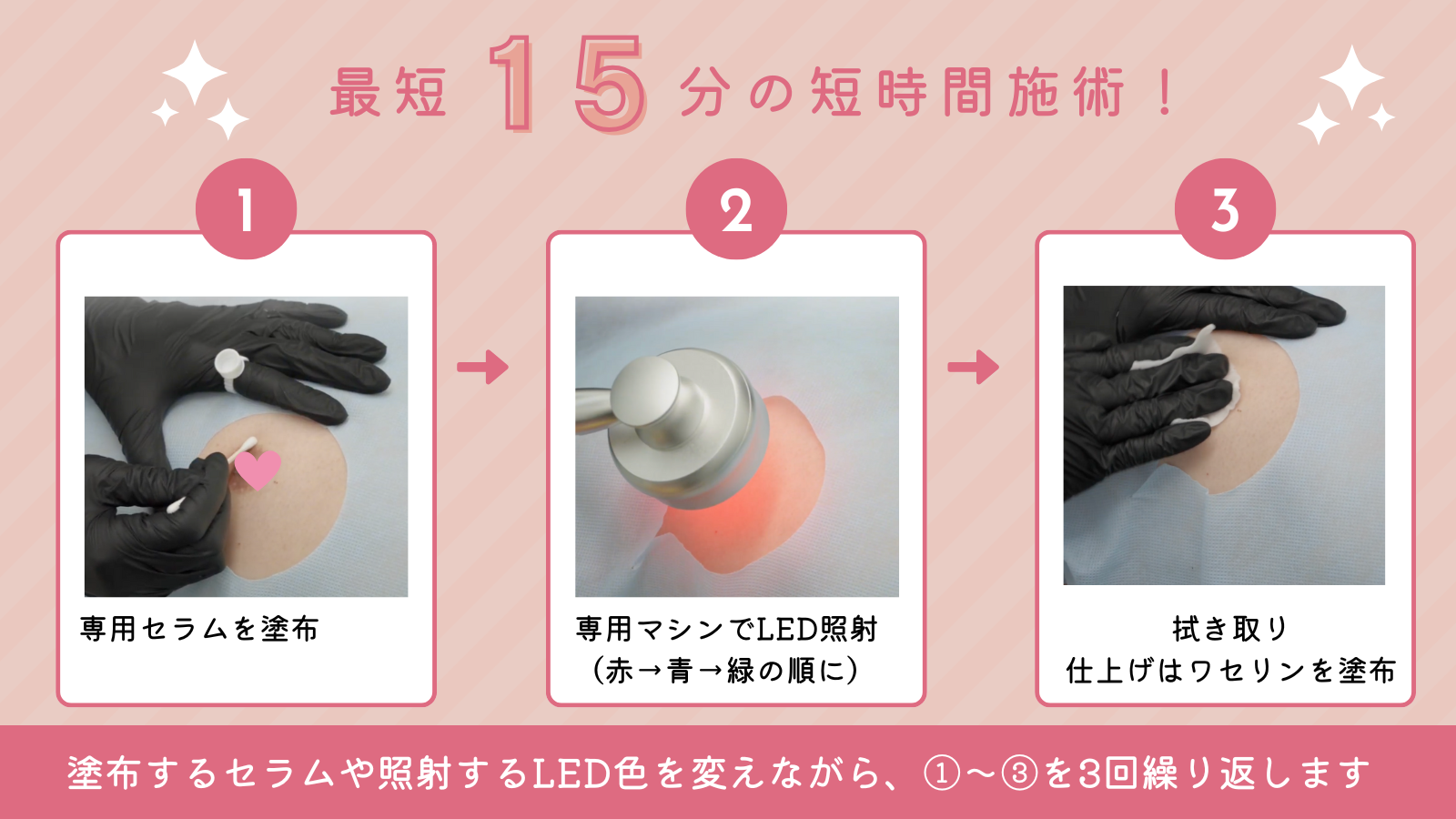 最短 15 分の短時間施術！

1

専用セラムを塗布

2

専用マシンでLED照射
（赤→青→緑の順に）

3

拭き取り
仕上げはワセリンを塗布

塗布するセラムや照射するLED色を変えながら、①〜③を3回繰り返します