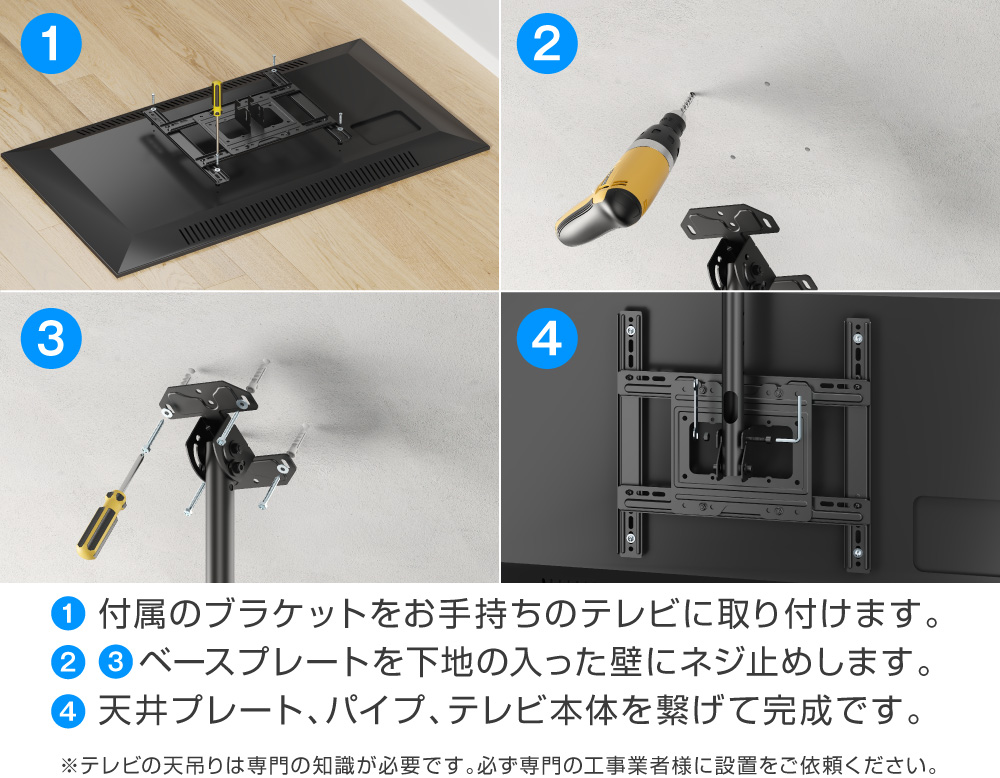 1

2

3

4

1 付属のブラケットをお手持ちのテレビに取り付けます。
2 3 ベースプレートを下地の入った壁にネジ止めします。
4 天井プレート、パイプ、テレビ本体を繋げて完成です。

※テレビの天吊りは専門の知識が必要です。必ず専門の工事業者様に設置をご依頼ください。