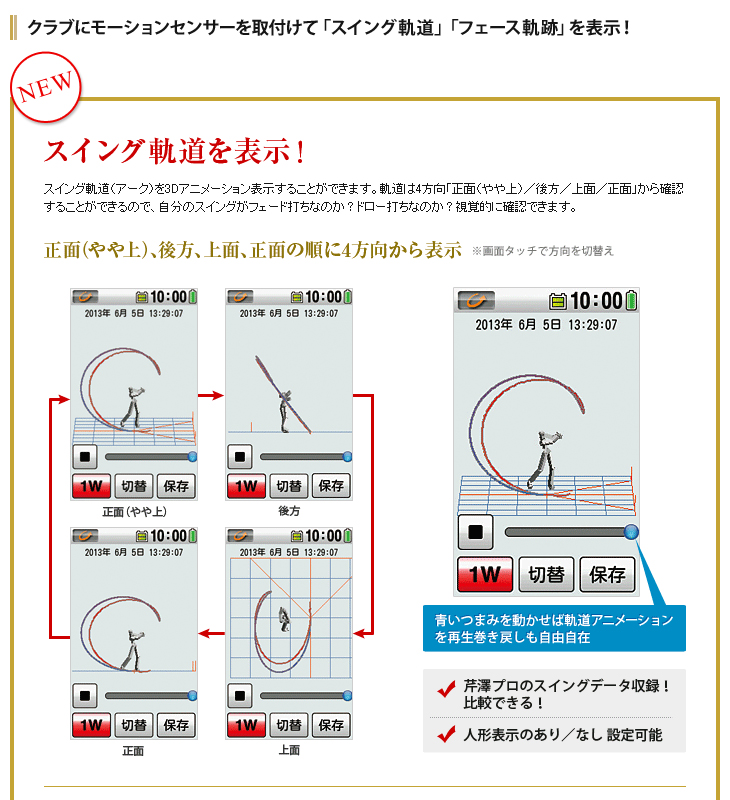 クラブにモーションセンサーを取付けて「スイング軌道」「フェース軌跡」を表示！

NEW

スイング軌道を表示！

スイング軌道（アーク）を3Dアニメーション表示することができます。軌道は4方向「正面（やや上）／後方／上面／正面」から確認することができるので、自分のスイングがフェード打ちなのか？ドロー打ちなのか？視覚的に確認できます。

正面（やや上）、後方、上面、正面の順に4方向から表示 ※画面タッチで方向を切替え

10:00
2013年 6月 5日 13:29:07
1W 切替 保存
正面（やや上）

10:00
2013年 6月 5日 13:29:07
1W 切替 保存
後方

10:00
2013年 6月 5日 13:29:07
1W 切替 保存
正面

10:00
2013年 6月 5日 13:29:07
1W 切替 保存
上面

10:00
2013年 6月 5日 13:29:07
1W 切替 保存

青いつまみを動かせば軌道アニメーションを再生巻き戻しも自由自在

芹澤プロのスイングデータ収録！比較できる！

人形表示のあり／なし 設定可能