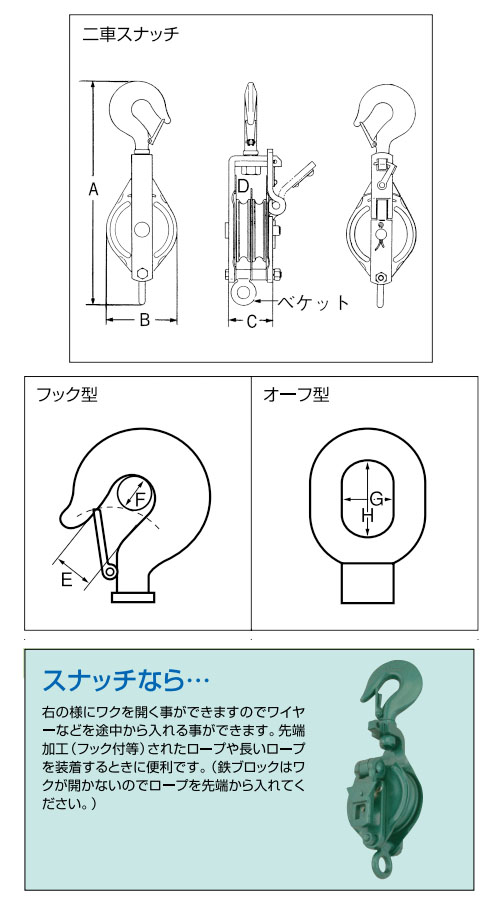 二車スナッチ

A

B

D

C

ベケット

フック型

F

E

オーフ型

G

H

スナッチなら…

右の様にワクを開く事ができますのでワイヤーなどを途中から入れる事ができます。先端加工(フック付等)されたロープや長いロープを装着するときに便利です。(鉄ブロックはワクが開かないのでロープを先端から入れてください。)