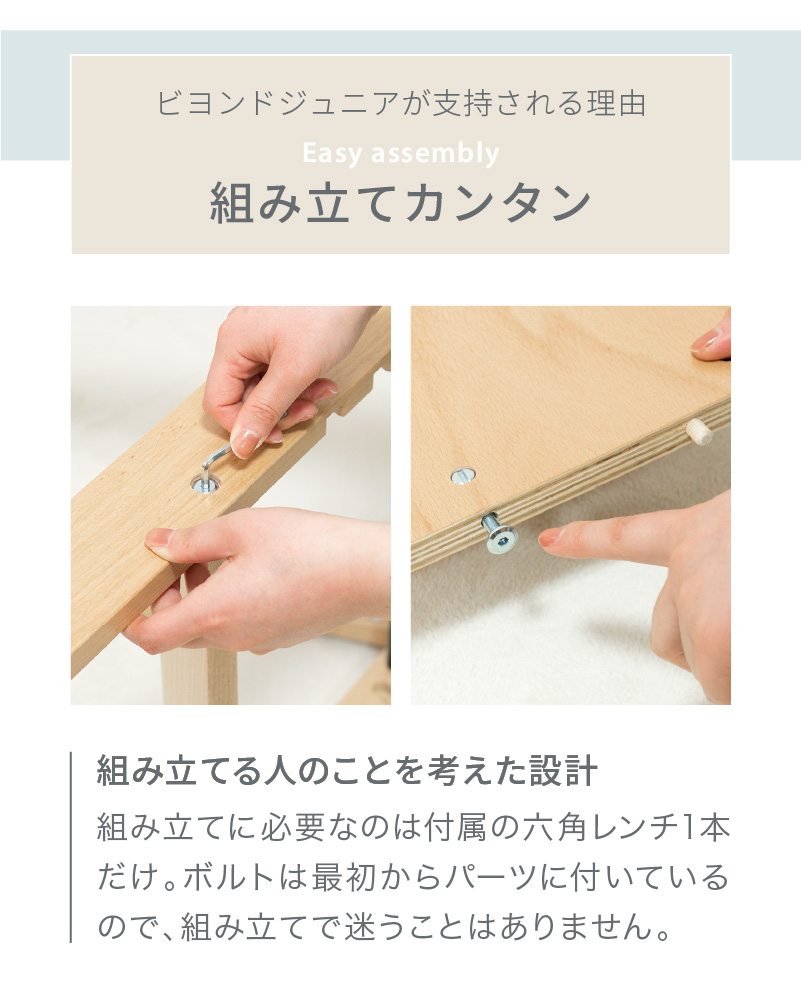 ビヨンドジュニアが支持される理由
Easy assembly
組み立てカンタン

組み立てる人のことを考えた設計
組み立てに必要なのは付属の六角レンチ1本だけ。ボルトは最初からパーツに付いているので、組み立てで迷うことはありません。