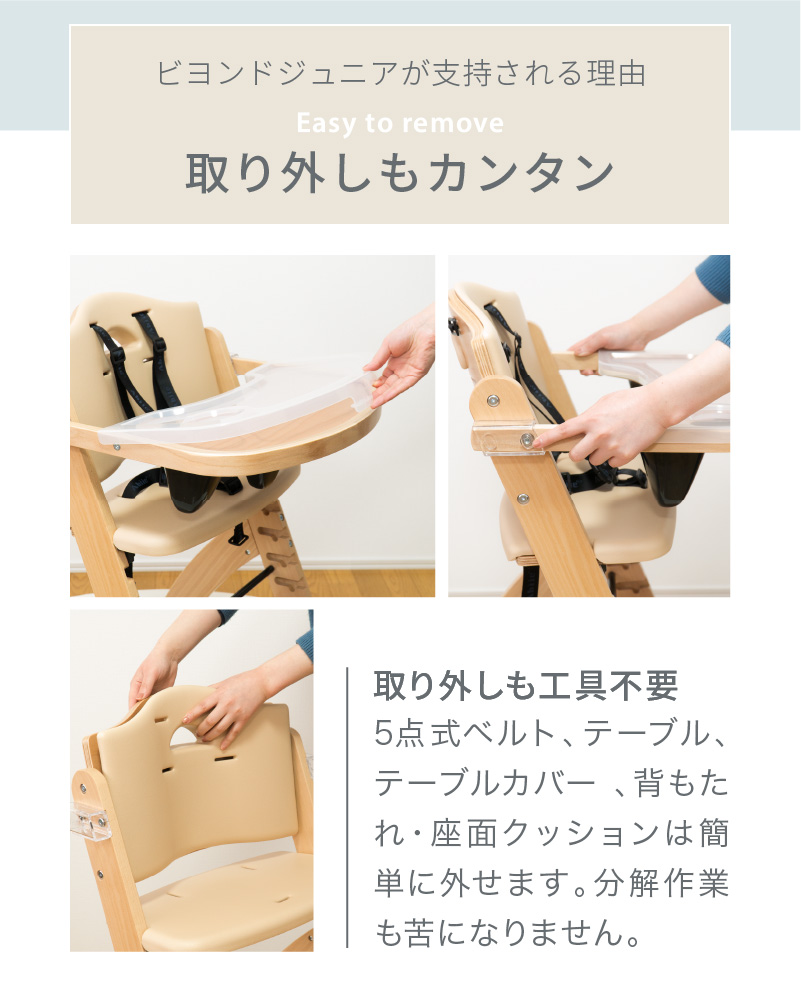 ビヨンドジュニアが支持される理由

Easy to remove

取り外しもカンタン

取り外しも工具不要

5点式ベルト、テーブル、テーブルカバー 、背もたれ・座面クッションは簡単に外せます。分解作業も苦になりません。