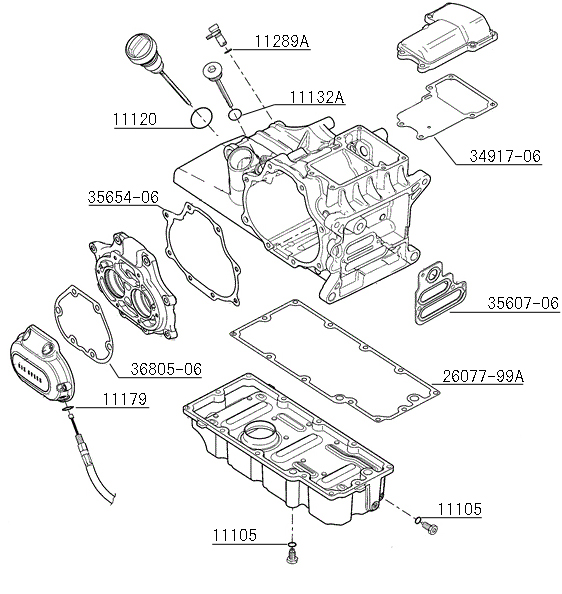 11289A

11132A

11120

34917-06

35654-06

35607-06

36805-06

26077-99A

11179

11105

11105