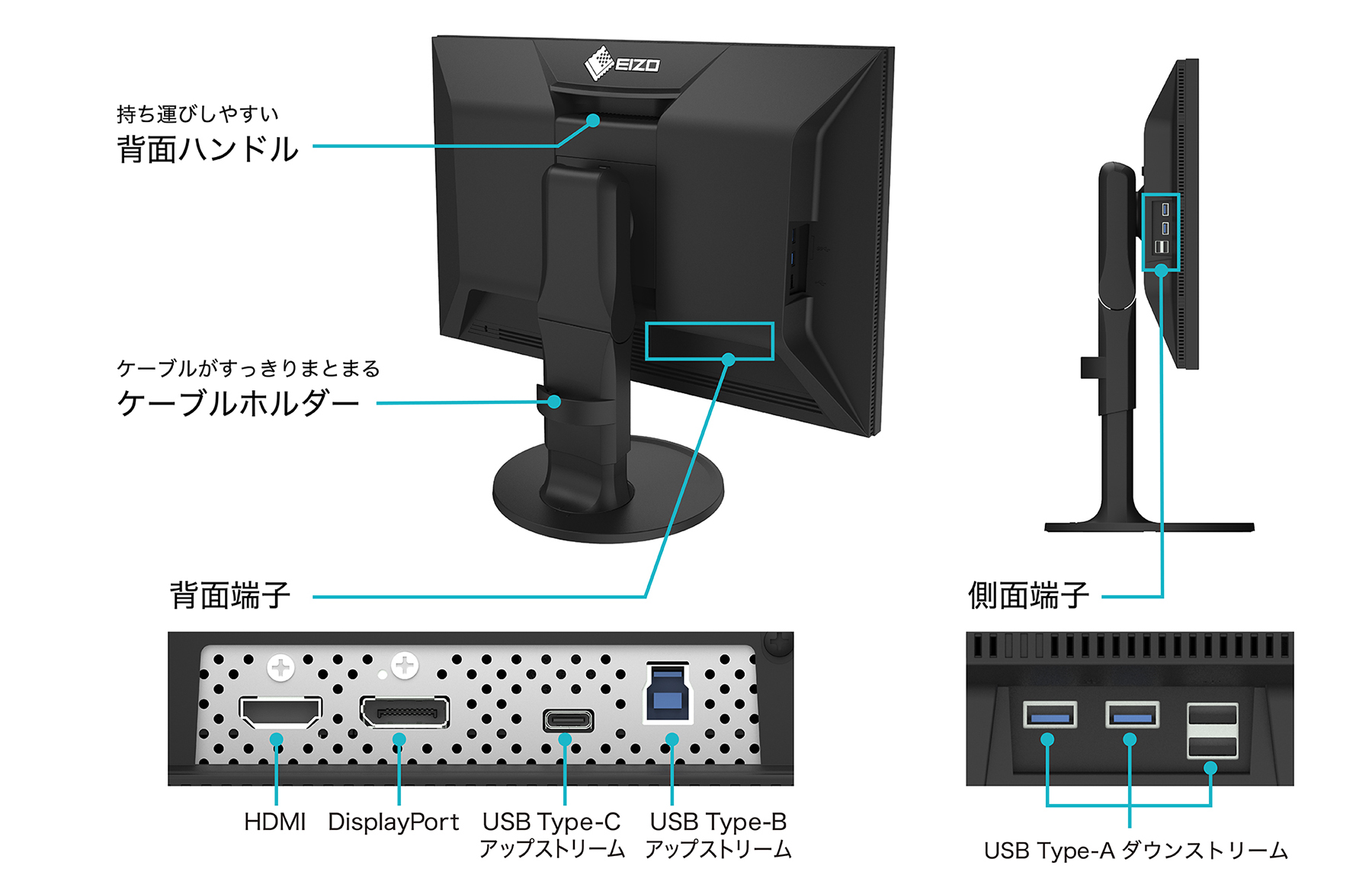 EIZO

持ち運びしやすい
背面ハンドル

ケーブルがすっきりまとまる
ケーブルホルダー

背面端子

側面端子

HDMI

DisplayPort

USB Type-C
アップストリーム

USB Type-B
アップストリーム

USB Type-A ダウンストリーム