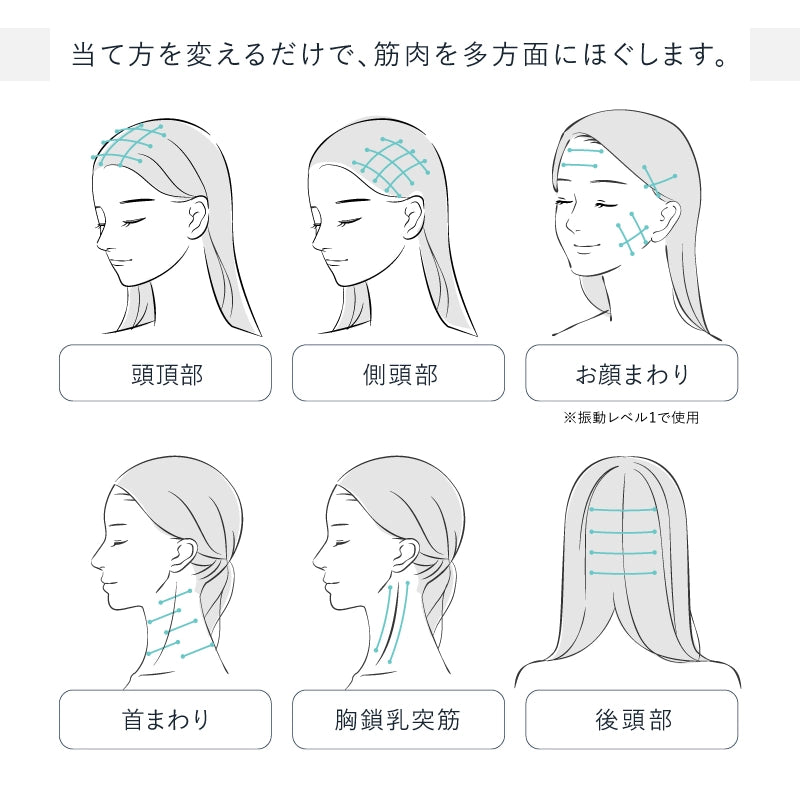 当て方を変えるだけで、筋肉を多方面にほぐします。

頭頂部

側頭部

お顔まわり

※振動レベル1で使用

首まわり

胸鎖乳突筋

後頭部