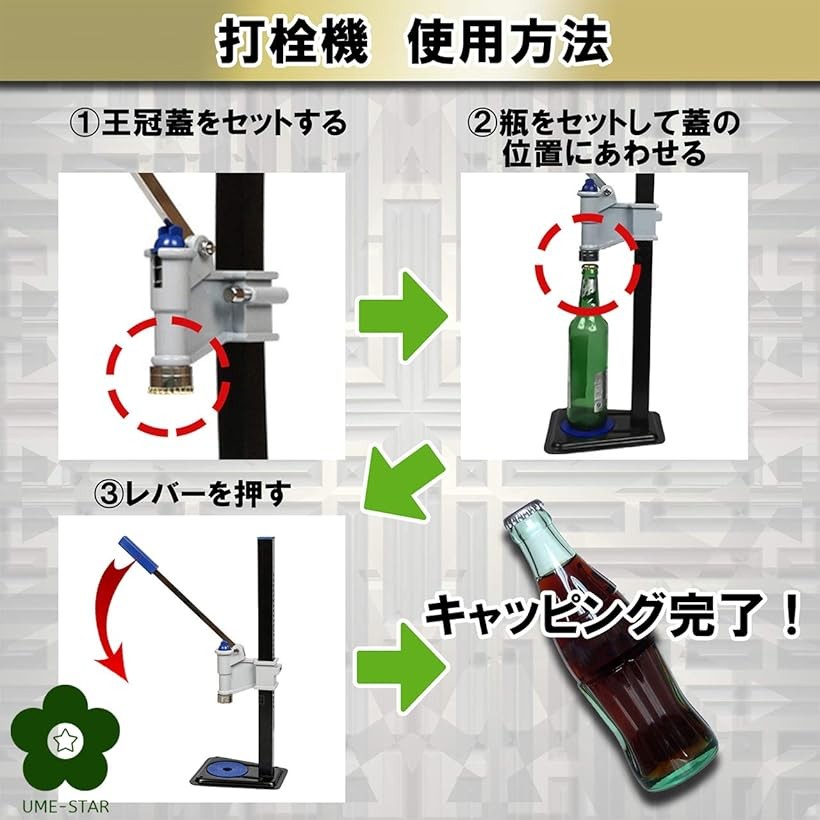 打栓機　使用方法

①王冠蓋をセットする

②瓶をセットして蓋の位置にあわせる

③レバーを押す

キャッピング完了！

UME-STAR