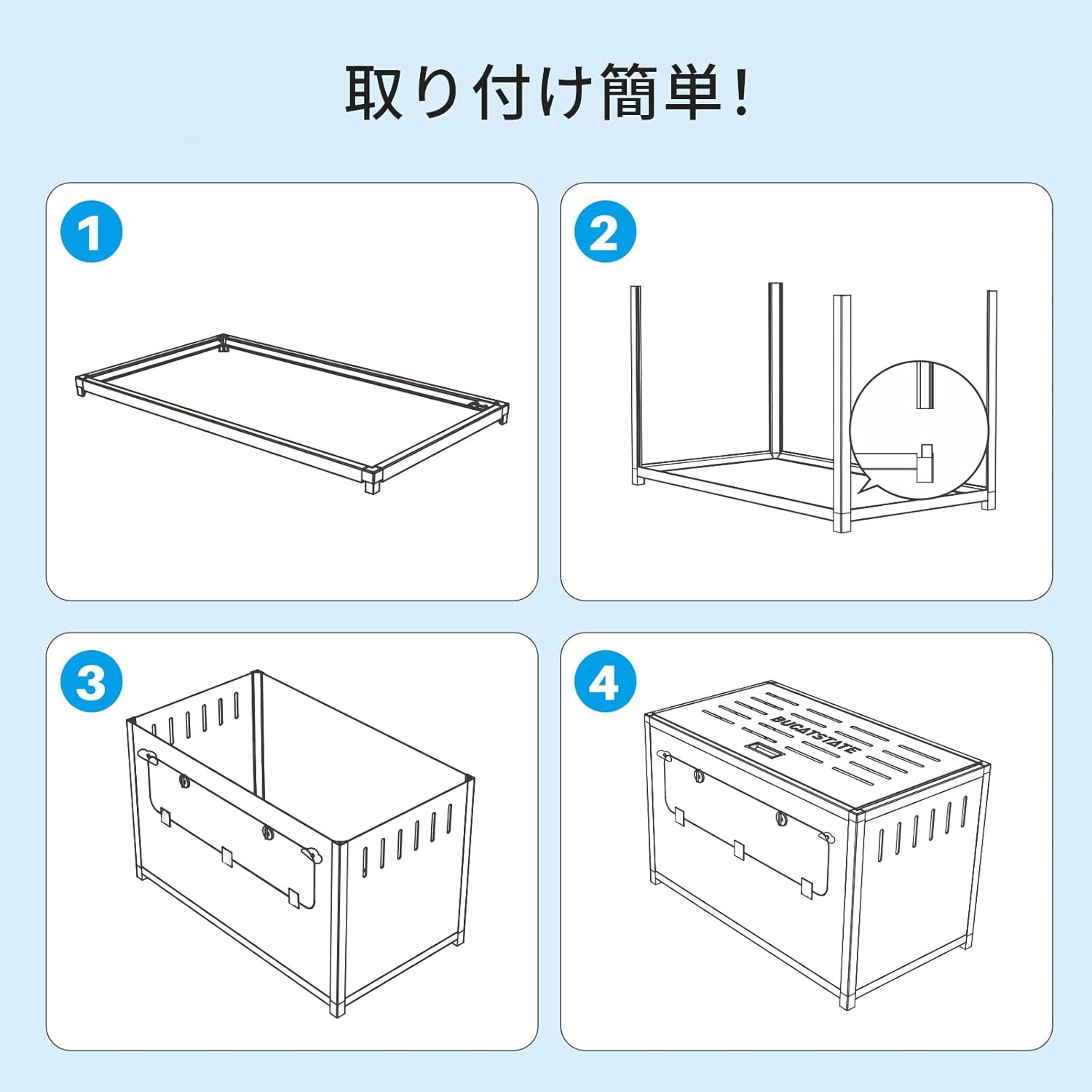 取り付け簡単!

1

2

3

4

BUCATSTATE