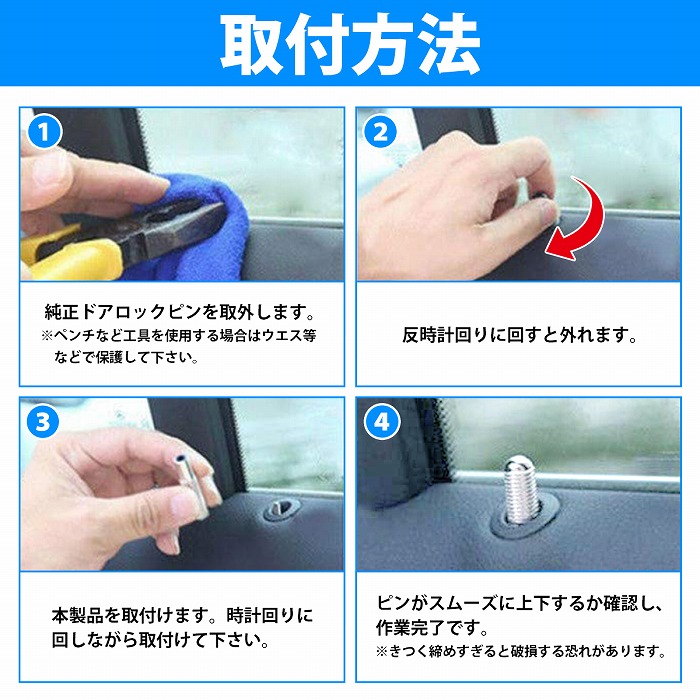 取付方法

1

純正ドアロックピンを取外します。
※ペンチなど工具を使用する場合はウエス等などで保護して下さい。

2

反時計回りに回すと外れます。

3

本製品を取付けます。時計回りに回しながら取付けて下さい。

4

ピンがスムーズに上下するか確認し、作業完了です。
※きつく締めすぎると破損する恐れがあります。