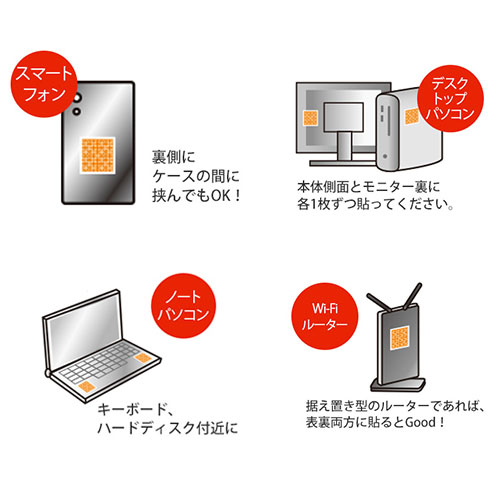 スマートフォン

裏側に
ケースの間に
挟んでもOK！

デスクトップパソコン

本体側面とモニター裏に
各1枚ずつ貼ってください。

ノートパソコン

キーボード、
ハードディスク付近に

Wi-Fi
ルーター

据え置き型のルーターであれば、
表裏両方に貼るとGood！