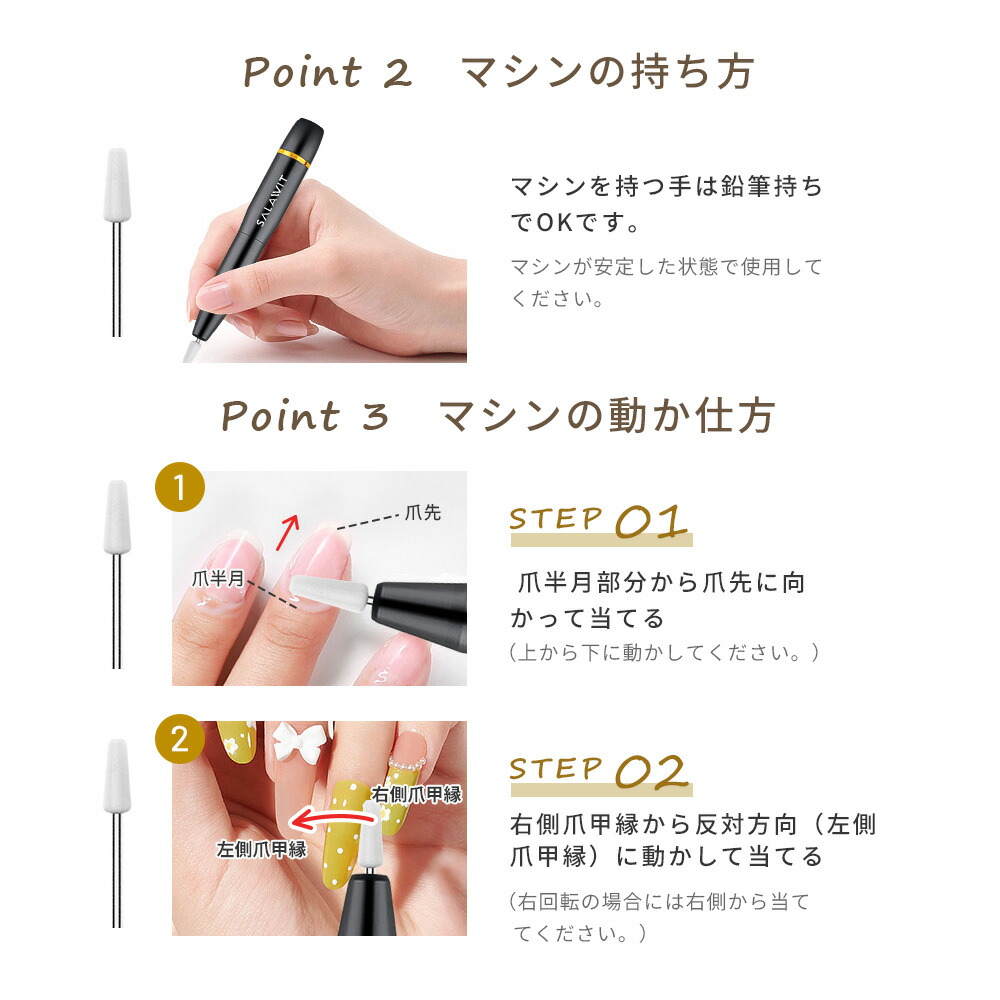 Point 2　マシンの持ち方

SALAVIT

マシンを持つ手は鉛筆持ちでOKです。

マシンが安定した状態で使用してください。

Point 3　マシンの動か仕方

1

爪先

爪半月

STEP 01

爪半月部分から爪先に向かって当てる

（上から下に動かしてください。）

2

右側爪甲縁

左側爪甲縁

STEP 02

右側爪甲縁から反対方向（左側爪甲縁）に動かして当てる

（右回転の場合には右側から当ててください。）