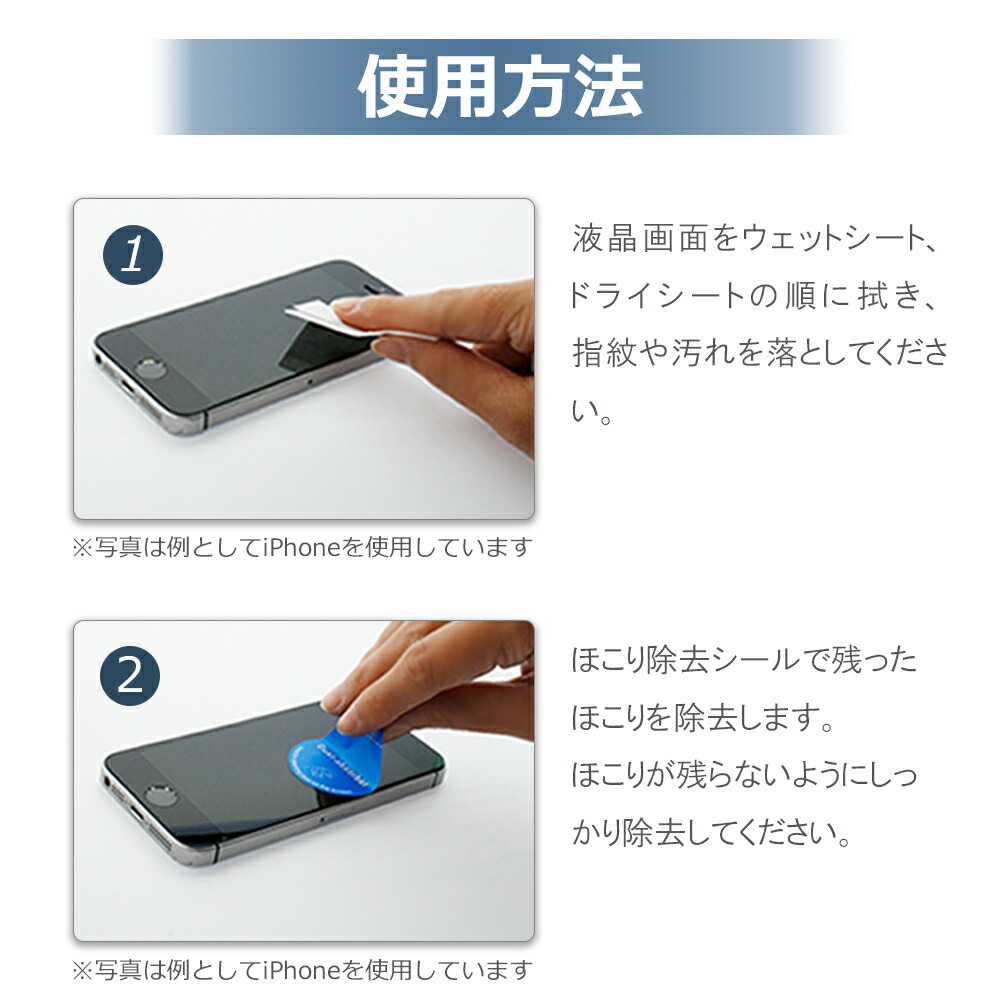 使用方法

1

液晶画面をウェットシート、ドライシートの順に拭き、指紋や汚れを落としてください。

※写真は例としてiPhoneを使用しています

2

ほこり除去シールで残ったほこりを除去します。
ほこりが残らないようにしっかり除去してください。

※写真は例としてiPhoneを使用しています