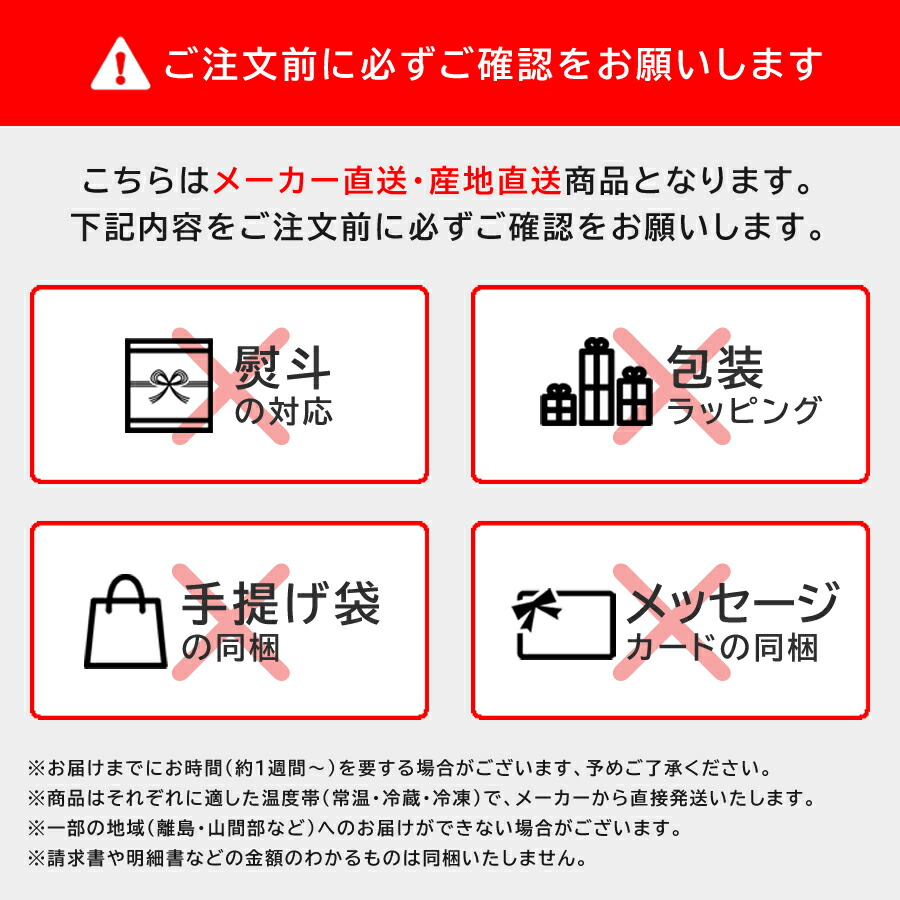 ご注文前に必ずご確認をお願いします

こちらはメーカー直送・産地直送商品となります。
下記内容をご注文前に必ずご確認をお願いします。

熨斗
の対応

包装
ラッピング

手提げ袋
の同梱

メッセージ
カードの同梱

※お届けまでにお時間(約1週間～)を要する場合がございます、予めご了承ください。
※商品はそれぞれに適した温度帯(常温・冷蔵・冷凍)で、メーカーから直接発送いたします。
※一部の地域(離島・山間部など)へのお届けができない場合がございます。
※請求書や明細書などの金額のわかるものは同梱いたしません。