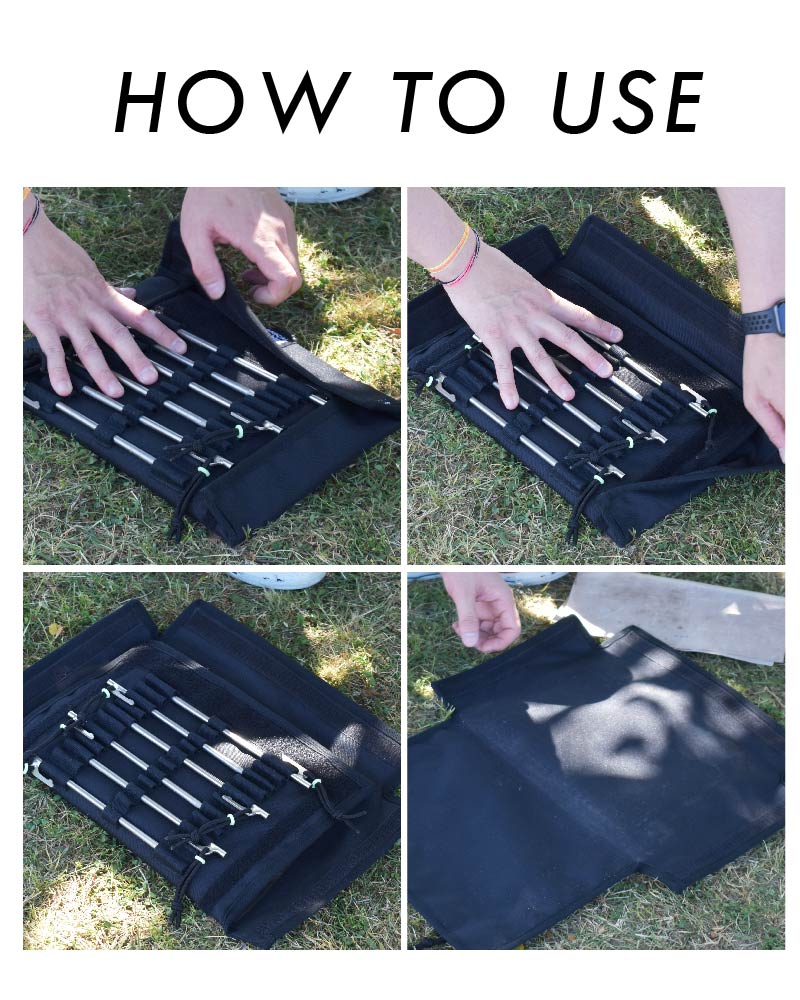 HOW TO USE