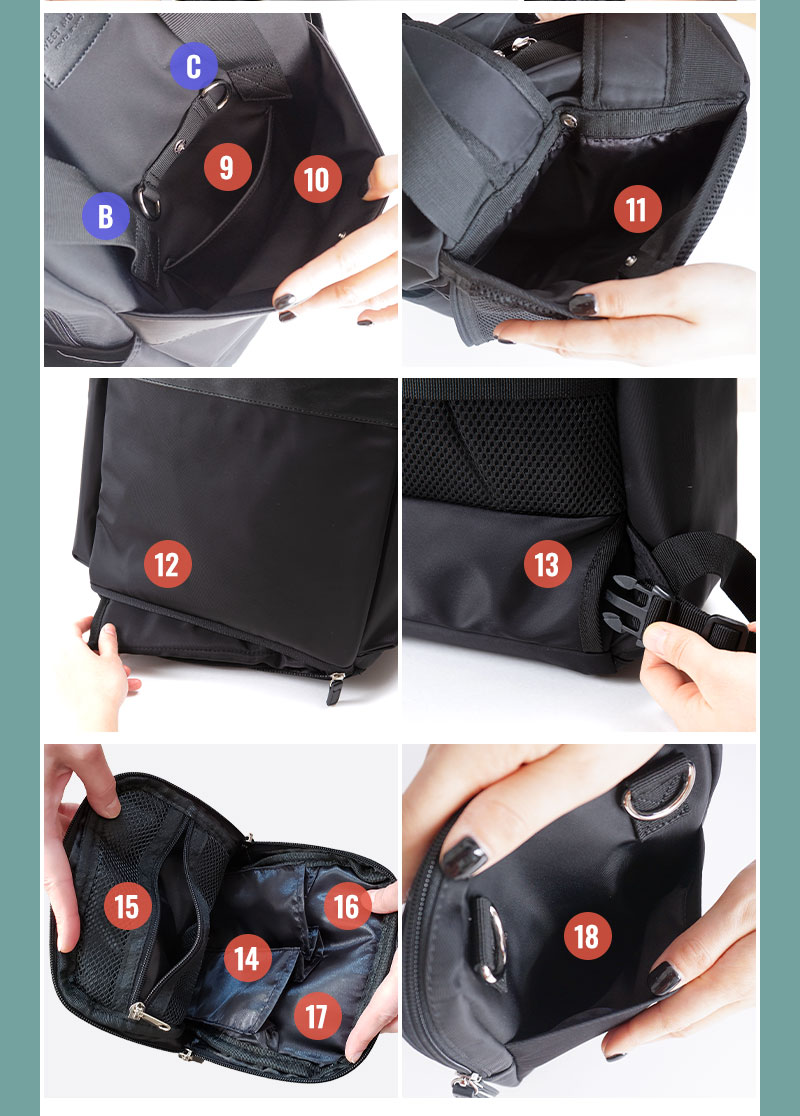 C
9
10
B
11
12
13
15
16
14
17
18