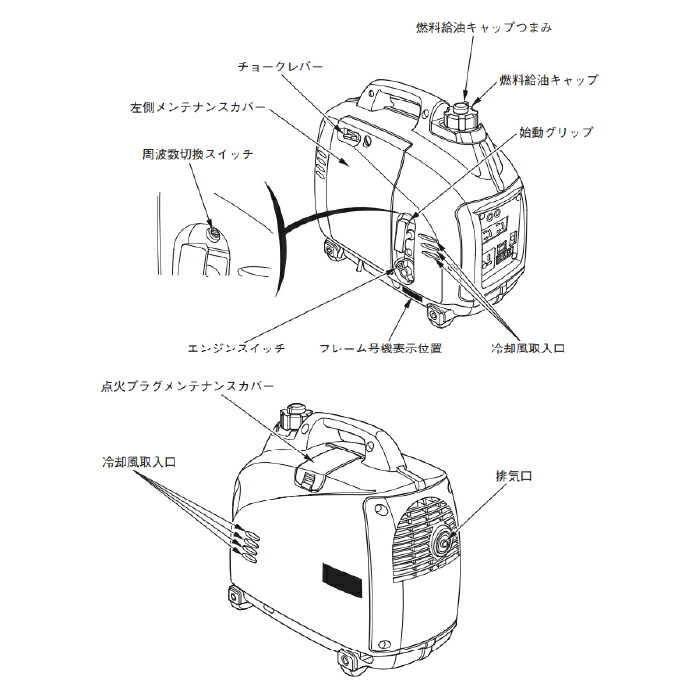 燃料給油キャップつまみ
チョークレバー
燃料給油キャップ
左側メンテナンスカバー
始動グリップ
周波数切換スイッチ
エンジンスイッチ
フレーム号機表示位置
冷却風取入口
点火プラグメンテナンスカバー
冷却風取入口
排気口