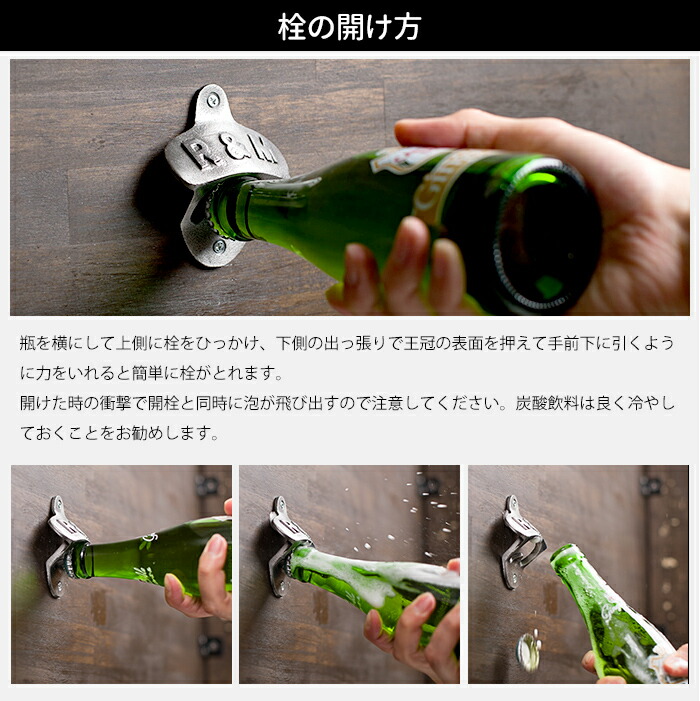 栓の開け方

R&M

瓶を横にして上側に栓をひっかけ、下側の出っ張りで王冠の表面を押えて手前下に引くように力をいれると簡単に栓がとれます。
開けた時の衝撃で開栓と同時に泡が飛び出すので注意してください。炭酸飲料は良く冷やしておくことをお勧めします。