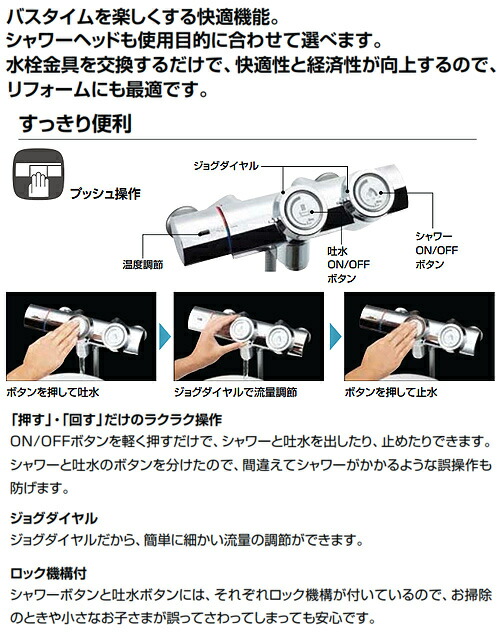 バスタイムを楽しくする快適機能。
シャワーヘッドも使用目的に合わせて選べます。
水栓金具を交換するだけで、快適性と経済性が向上するので、リフォームにも最適です。

すっきり便利

プッシュ操作

ジョグダイヤル

温度調節

吐水
ON/OFF
ボタン

シャワー
ON/OFF
ボタン

ボタンを押して吐水

ジョグダイヤルで流量調節

ボタンを押して止水

「押す」・「回す」だけのラクラク操作
ON/OFFボタンを軽く押すだけで、シャワーと吐水を出したり、止めたりできます。シャワーと吐水のボタンを分けたので、間違えてシャワーがかかるような誤操作も防げます。

ジョグダイヤル
ジョグダイヤルだから、簡単に細かい流量の調節ができます。

ロック機構付
シャワーボタンと吐水ボタンには、それぞれロック機構が付いているので、お掃除のときや小さなお子さまが誤ってさわってしまっても安心です。