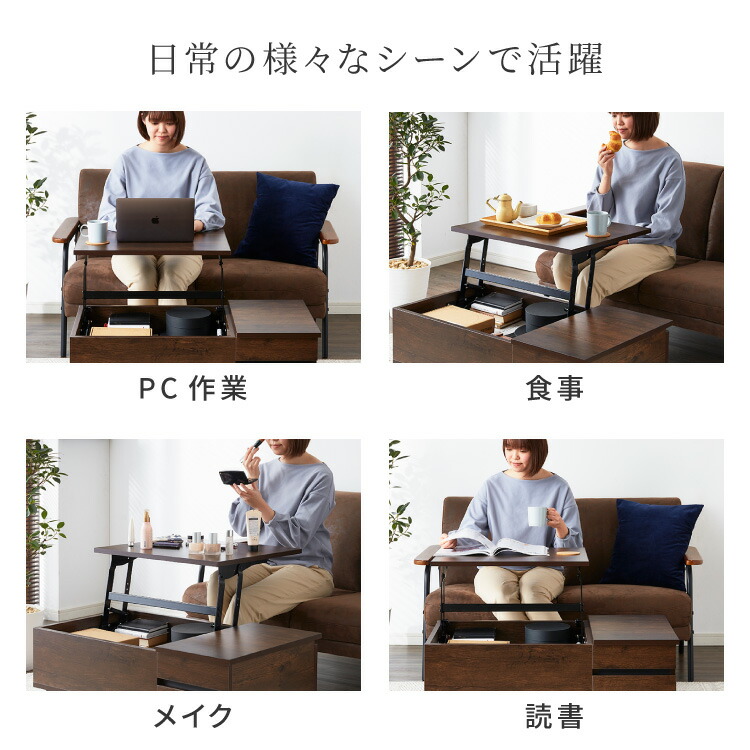 日常の様々なシーンで活躍

PC 作業

食事

メイク

読書