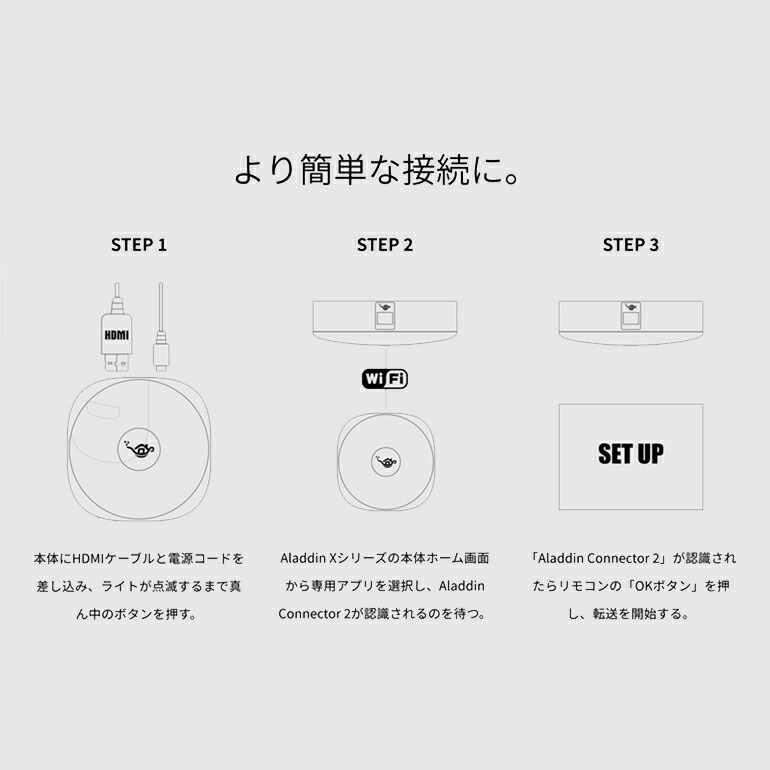 より簡単な接続に。

STEP 1

HDMI

本体にHDMIケーブルと電源コードを差し込み、ライトが点滅するまで真ん中のボタンを押す。

STEP 2

WiFi

Aladdin Xシリーズの本体ホーム画面から専用アプリを選択し、Aladdin Connector 2が認識されるのを待つ。

STEP 3

SET UP

「Aladdin Connector 2」が認識されたらリモコンの「OKボタン」を押し、転送を開始する。