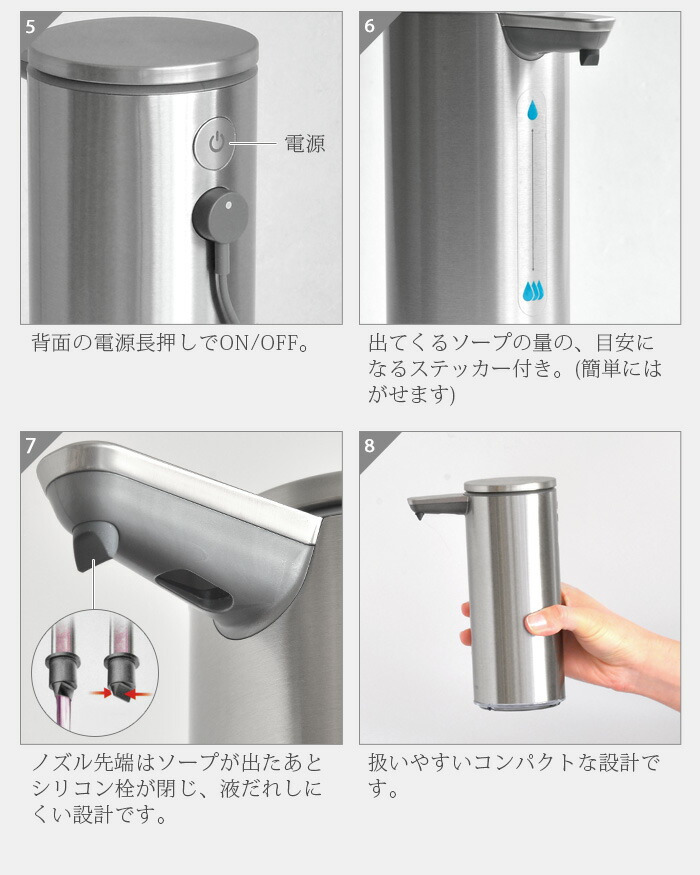 5

電源

背面の電源長押しでON/OFF。

6

出てくるソープの量の、目安になるステッカー付き。(簡単にはがせます)

7

ノズル先端はソープが出たあとシリコン栓が閉じ、液だれしにくい設計です。

8

扱いやすいコンパクトな設計です。