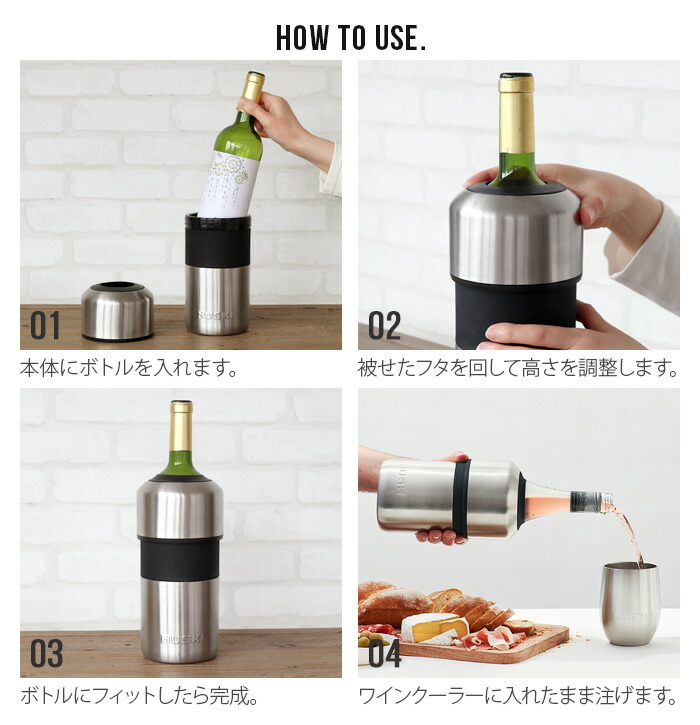 HOW TO USE.

HUSKI

01

本体にボトルを入れます。

02

被せたフタを回して高さを調整します。

HUSKI

03

ボトルにフィットしたら完成。

HUSKI

HUSKI

04

ワインクーラーに入れたまま注げます。