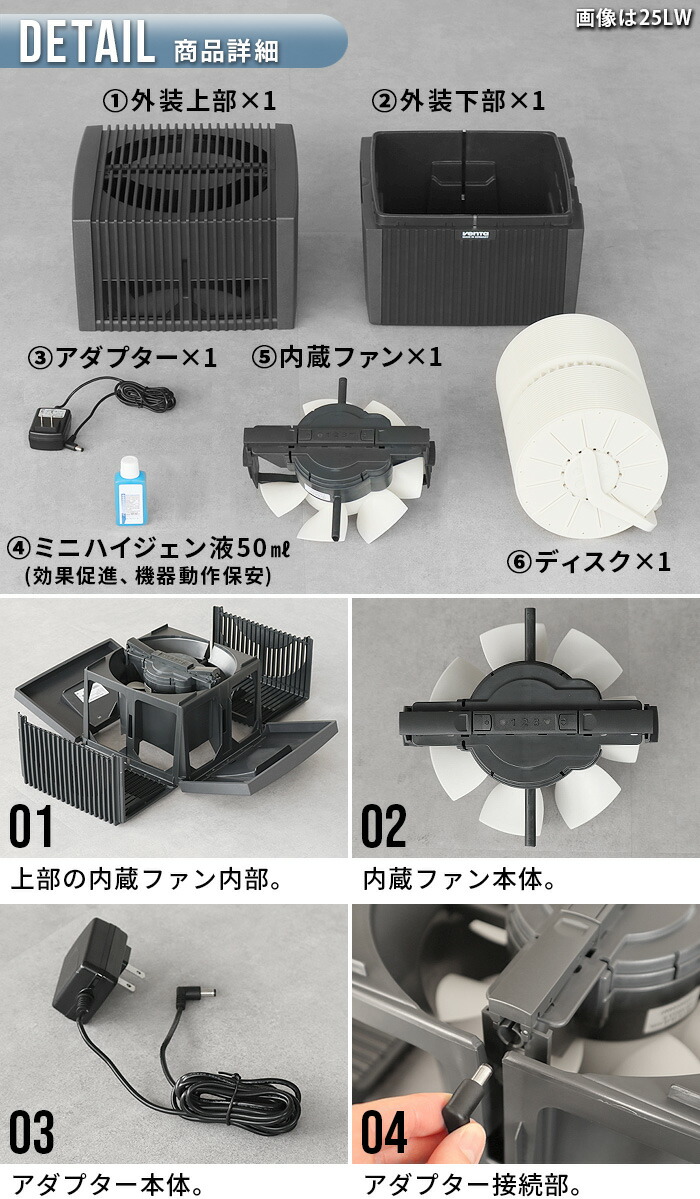 DETAIL 商品詳細

画像は25LW

①外装上部×1

②外装下部×1

venta

③アダプター×1

⑤内蔵ファン×1

④ミニハイジェン液50㎖
(効果促進、機器動作保安)

⑥ディスク×1

01
上部の内蔵ファン内部。

02
内蔵ファン本体。

03
アダプター本体。

04
アダプター接続部。