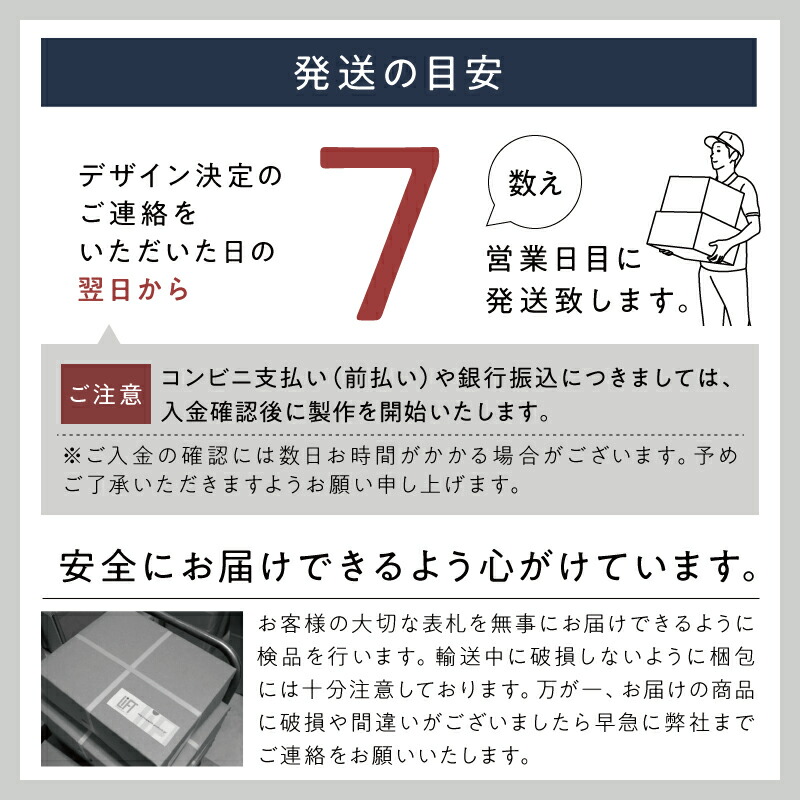 発送の目安

デザイン決定のご連絡をいただいた日の翌日から

7

数え

営業日目に発送致します。

ご注意

コンビニ支払い（前払い）や銀行振込につきましては、入金確認後に製作を開始いたします。

※ご入金の確認には数日お時間がかかる場合がございます。予めご了承いただきますようお願い申し上げます。

安全にお届けできるよう心がけています。

お客様の大切な表札を無事にお届けできるように検品を行います。輸送中に破損しないように梱包には十分注意しております。万が一、お届けの商品に破損や間違いがございましたら早急に弊社までご連絡をお願いいたします。