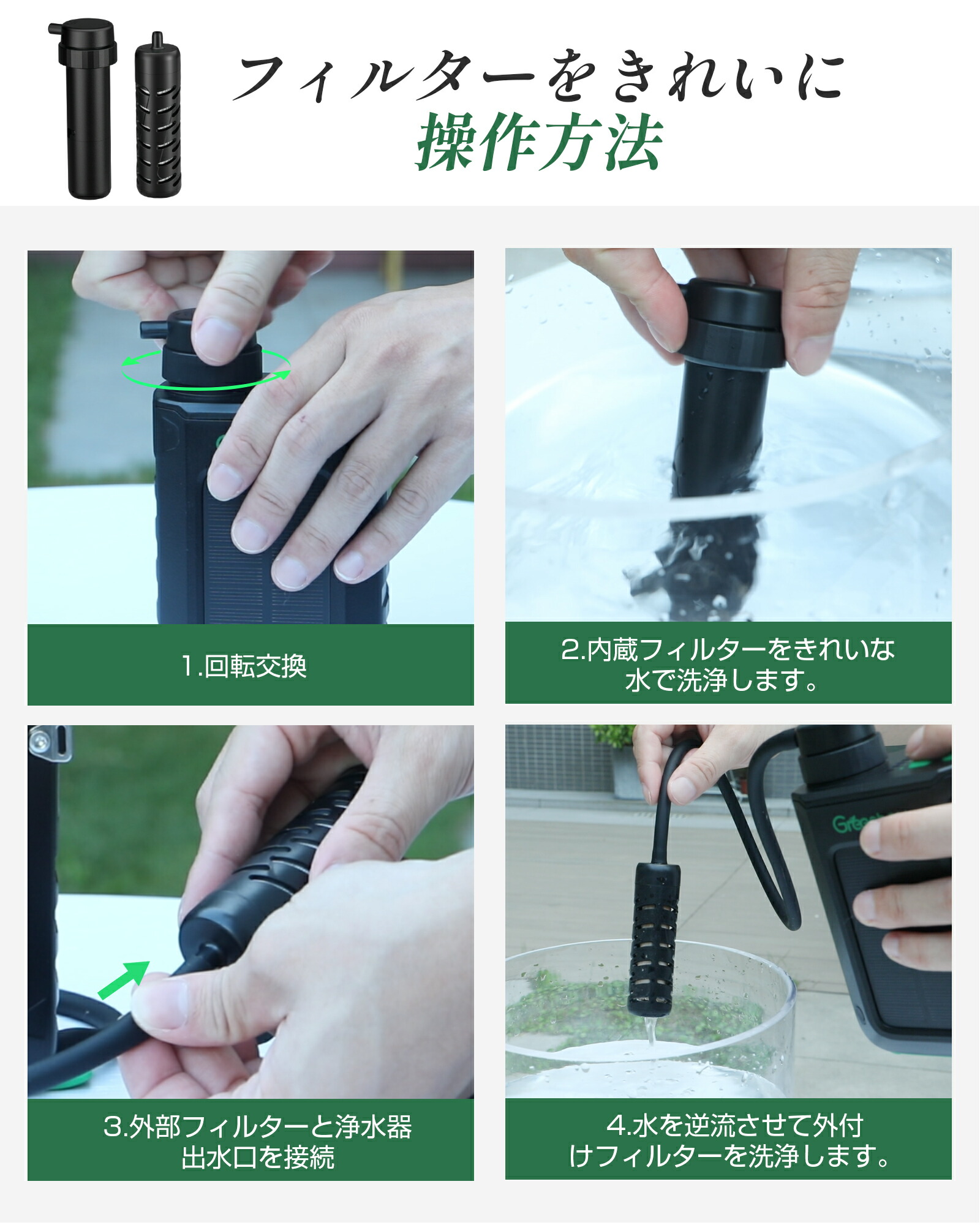 フィルターをきれいに
操作方法

1.回転交換

2.内蔵フィルターをきれいな水で洗浄します。

3.外部フィルターと浄水器出水口を接続

4.水を逆流させて外付けフィルターを洗浄します。