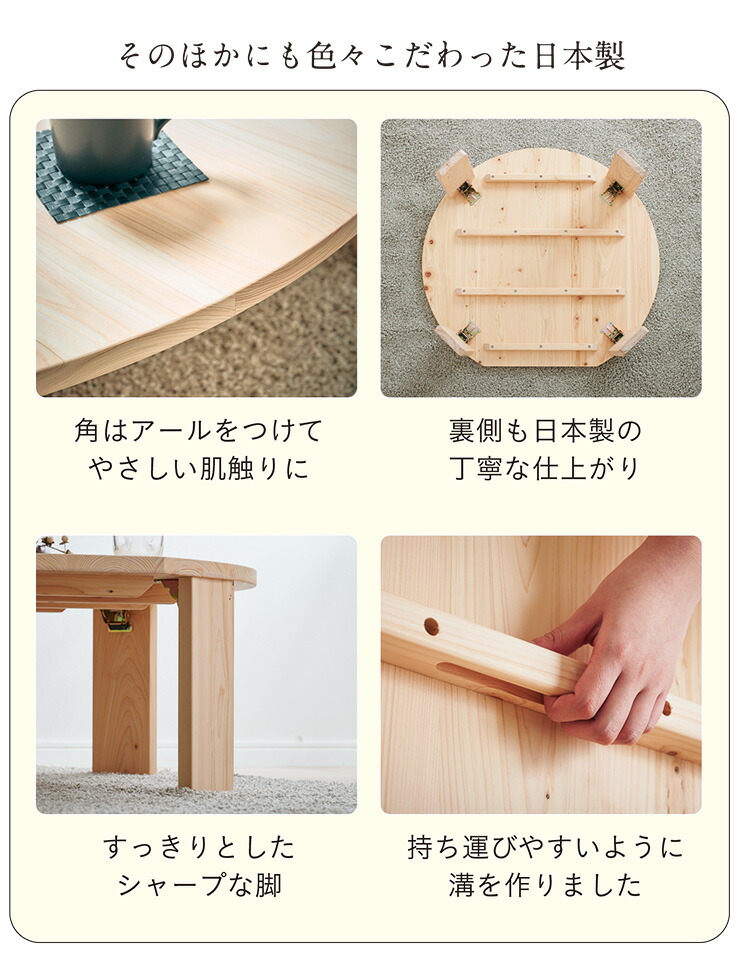 そのほかにも色々こだわった日本製

角はアールをつけて
やさしい肌触りに

裏側も日本製の
丁寧な仕上がり

すっきりとした
シャープな脚

持ち運びやすいように
溝を作りました