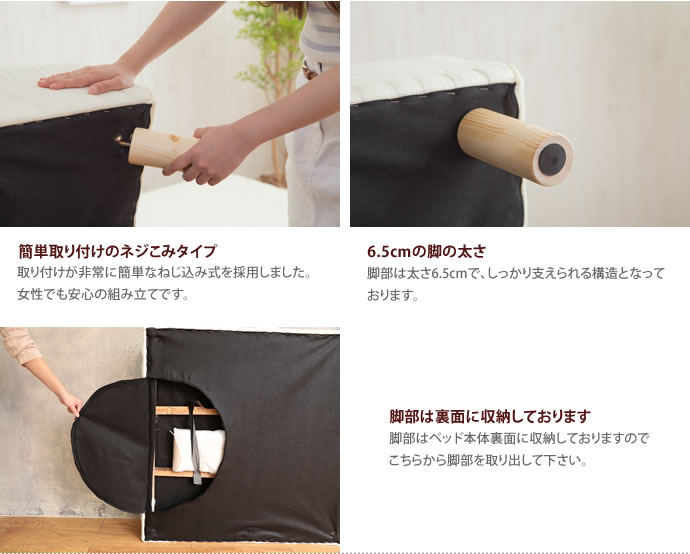 簡単取り付けのネジこみタイプ

取り付けが非常に簡単なねじ込み式を採用しました。女性でも安心の組み立てです。

6.5cmの脚の太さ

脚部は太さ6.5cmで、しっかり支えられる構造となっております。

脚部は裏面に収納しております

脚部はベッド本体裏面に収納しておりますのでこちらから脚部を取り出して下さい。