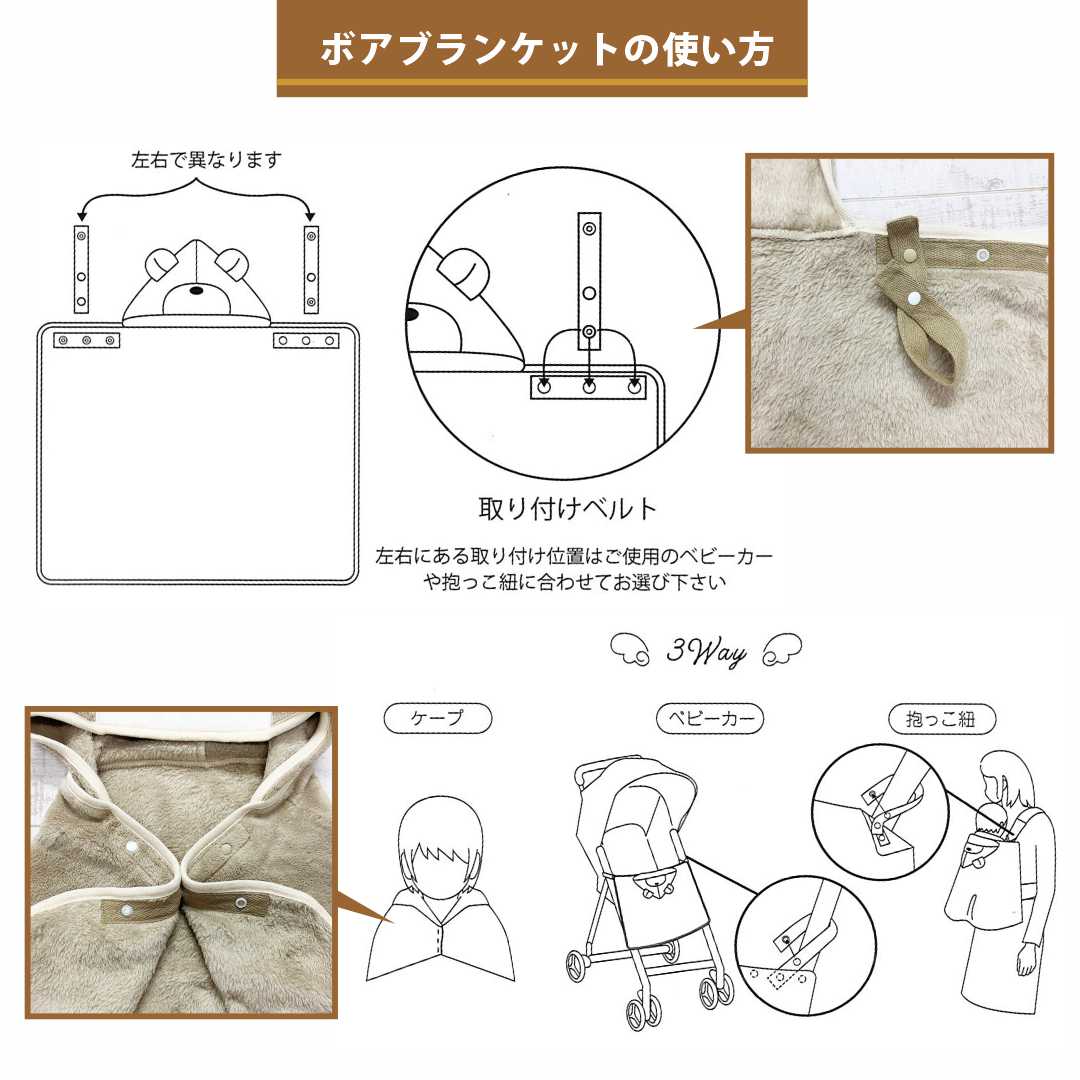 ボアブランケットの使い方

左右で異なります

取り付けベルト

左右にある取り付け位置はご使用のベビーカーや抱っこ紐に合わせてお選び下さい

3Way

ケープ

ベビーカー

抱っこ紐