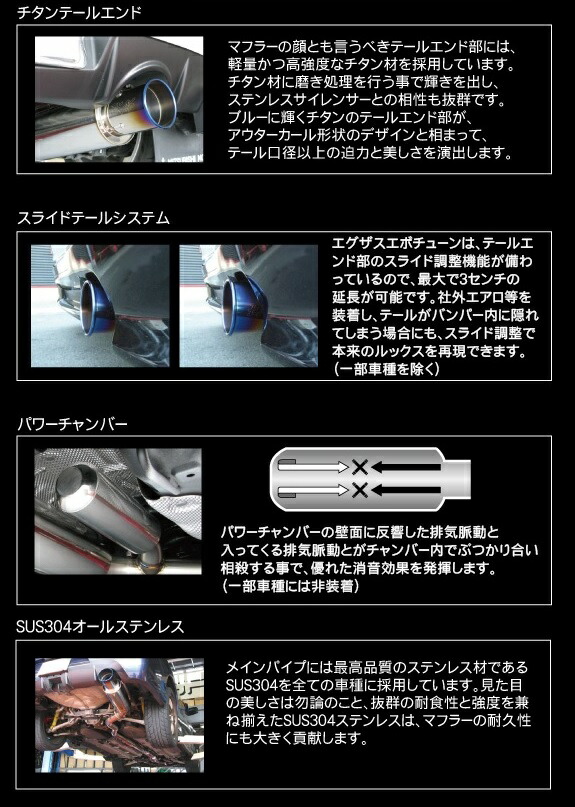 チタンテールエンド

マフラーの顔とも言うべきテールエンド部には、軽量かつ高強度なチタン材を採用しています。チタン材に磨き処理を行う事で輝きを出し、ステンレスサイレンサーとの相性も抜群です。ブルーに輝くチタンのテールエンド部が、アウターカール形状のデザインと相まって、テール口径以上の迫力と美しさを演出します。

スライドテールシステム

エグザスエボチューンは、テールエンド部のスライド調整機能が備わっているので、最大で3センチの延長が可能です。社外エアロ等を装着し、テールがバンパー内に隠れてしまう場合にも、スライド調整で本来のルックスを再現できます。（一部車種を除く）

パワーチャンバー

パワーチャンバーの壁面に反響した排気脈動と入ってくる排気脈動とがチャンバー内でぶつかり合い相殺する事で、優れた消音効果を発揮します。（一部車種には非装着）

SUS304オールステンレス

メインパイプには最高品質のステンレス材であるSUS304を全ての車種に採用しています。見た目の美しさは勿論のこと、抜群の耐食性と強度を兼ね揃えたSUS304ステンレスは、マフラーの耐久性にも大きく貢献します。