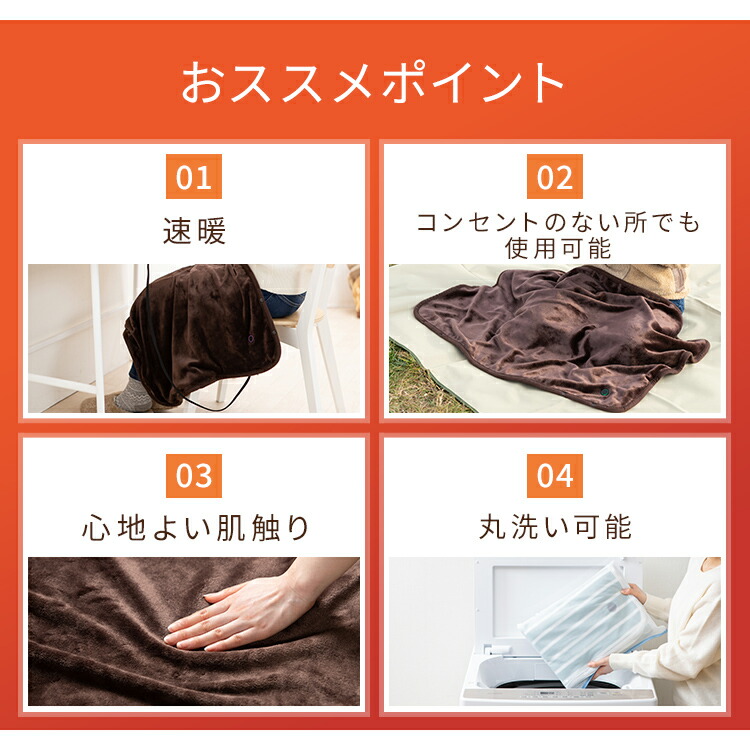 おススメポイント

01
速暖

02
コンセントのない所でも使用可能

03
心地よい肌触り

04
丸洗い可能