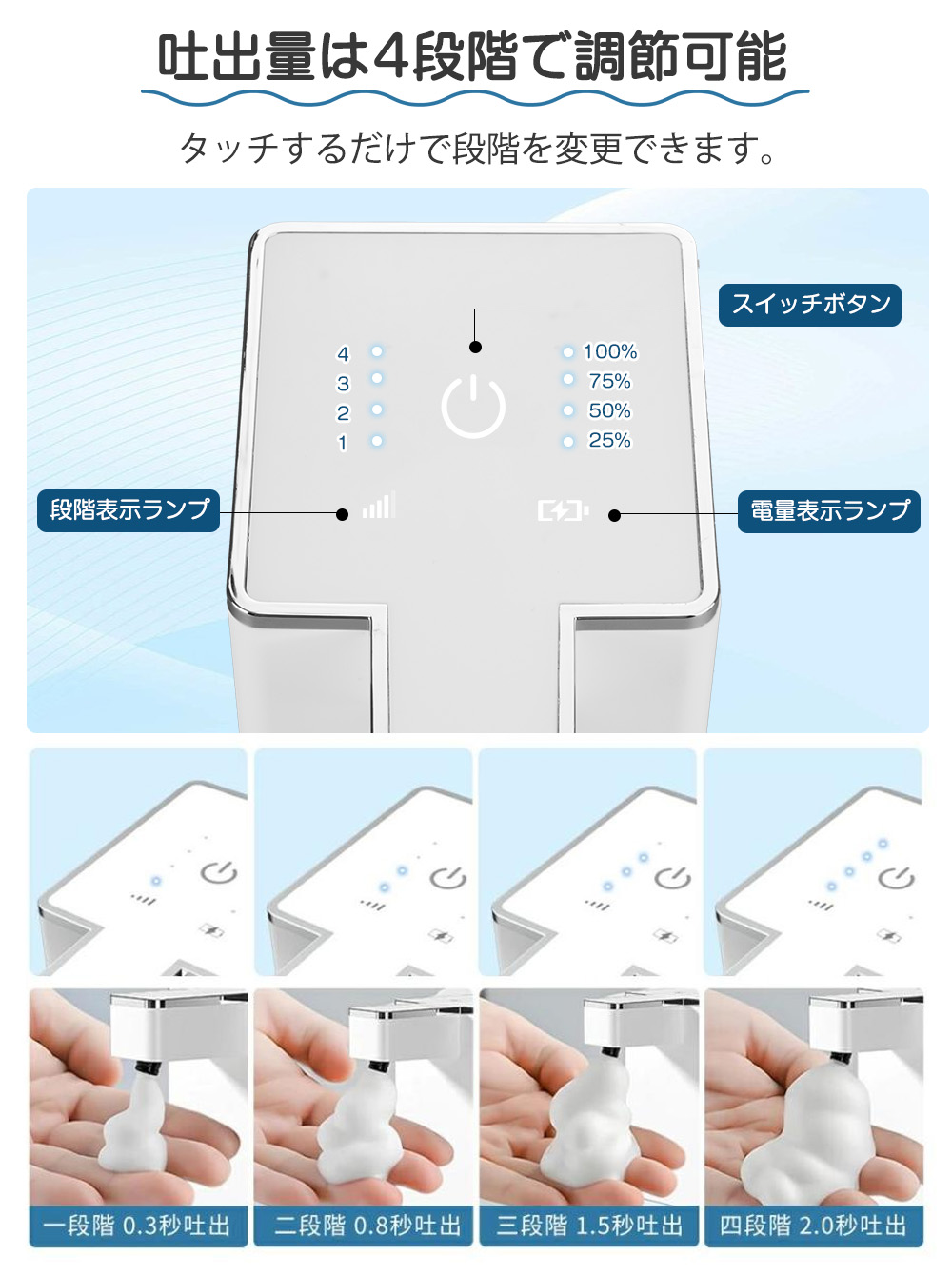 吐出量は4段階で調節可能

タッチするだけで段階を変更できます。

スイッチボタン

4
3
2
1

100%
75%
50%
25%

段階表示ランプ

電量表示ランプ

一段階 0.3秒吐出

二段階 0.8秒吐出

三段階 1.5秒吐出

四段階 2.0秒吐出