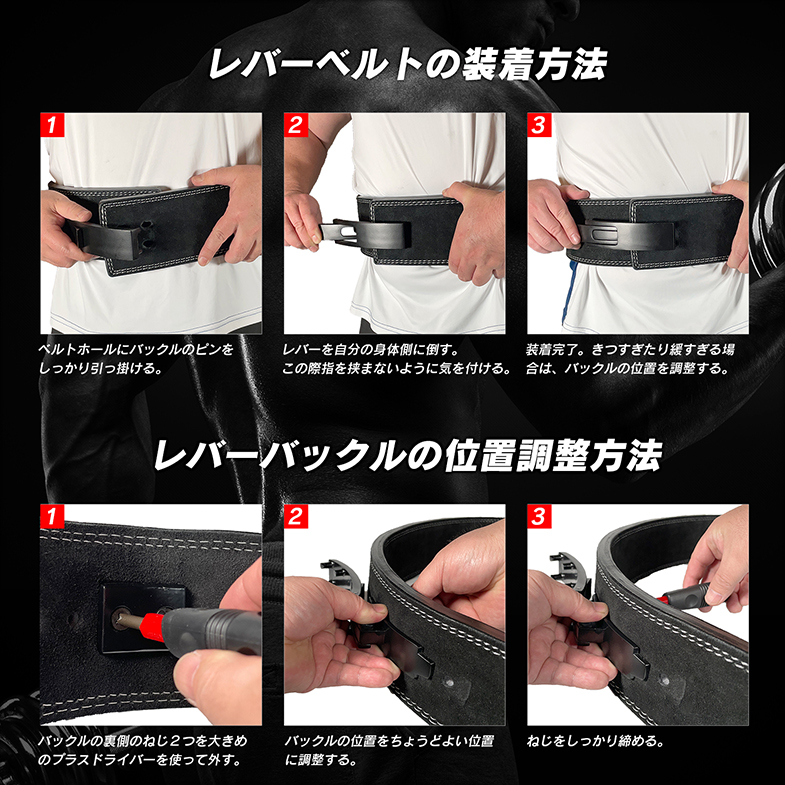 レバーベルトの装着方法

1

ベルトホールにバックルのピンをしっかり引っ掛ける。

2

レバーを自分の身体側に倒す。この際指を挟まないように気を付ける。

3

装着完了。きつすぎたり緩すぎる場合は、バックルの位置を調整する。

レバーバックルの位置調整方法

1

バックルの裏側のねじ２つを大きめのプラスドライバーを使って外す。

2

バックルの位置をちょうどよい位置に調整する。

3

ねじをしっかり締める。