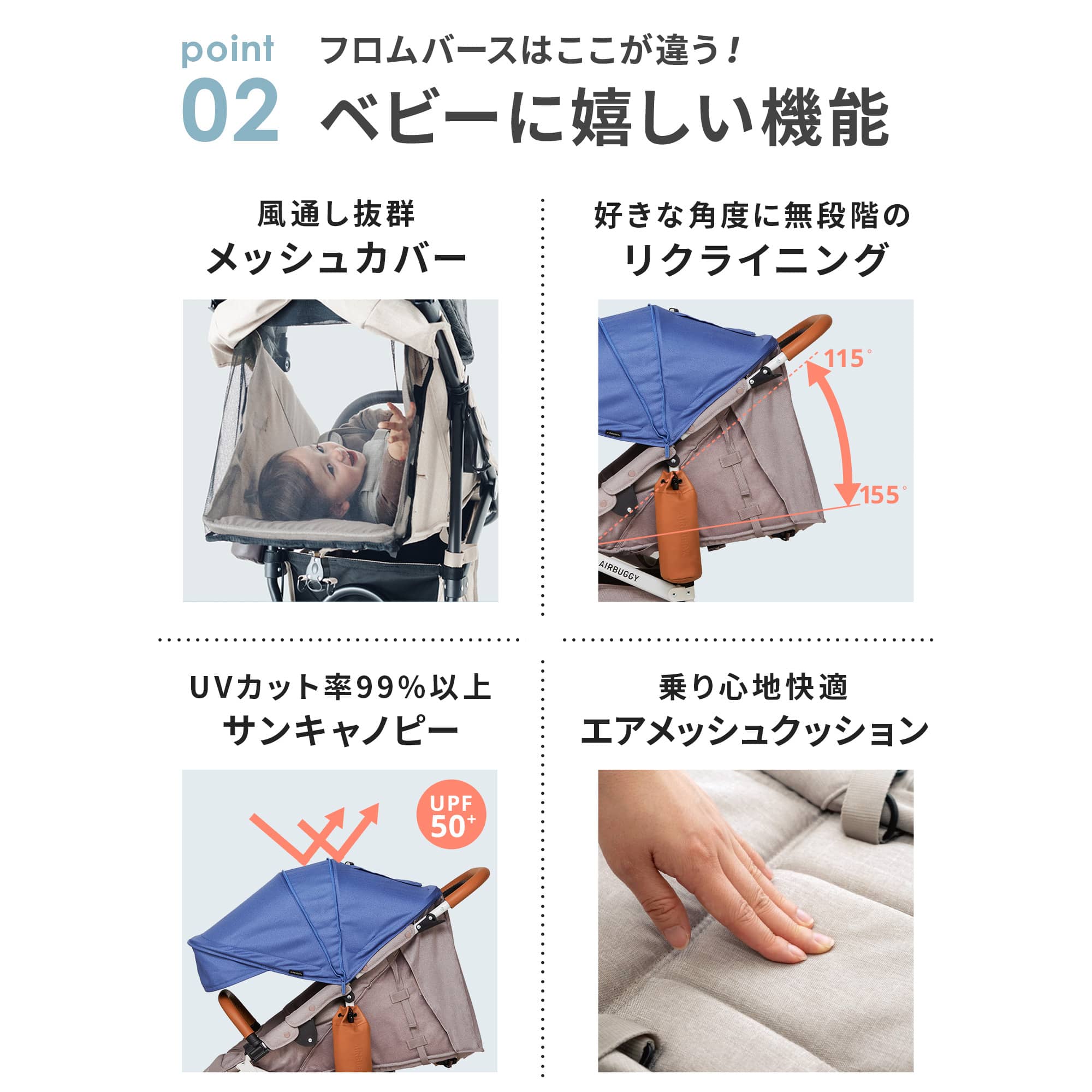 point 02 フロムバースはここが違う！
ベビーに嬉しい機能

風通し抜群
メッシュカバー

好きな角度に無段階の
リクライニング

115°
155°
AIRBUGGY

UVカット率99%以上
サンキャノピー

UPF 50+

乗り心地快適
エアメッシュクッション