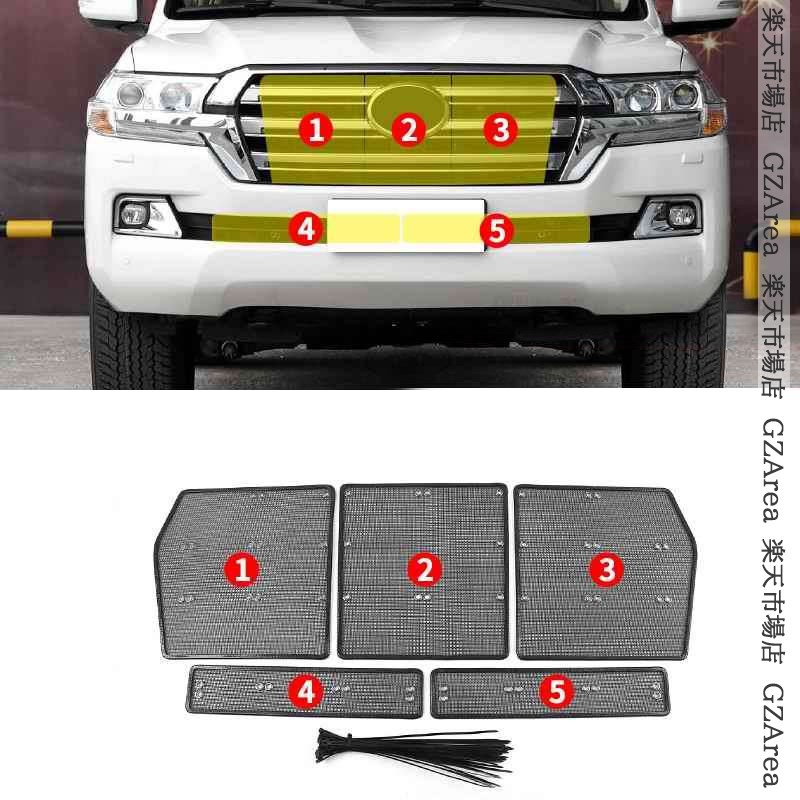 1 2 3
4 5
1 2 3
4 5
楽天市場店 GZArea 楽天市場店 GZArea 楽天市場店 GZArea