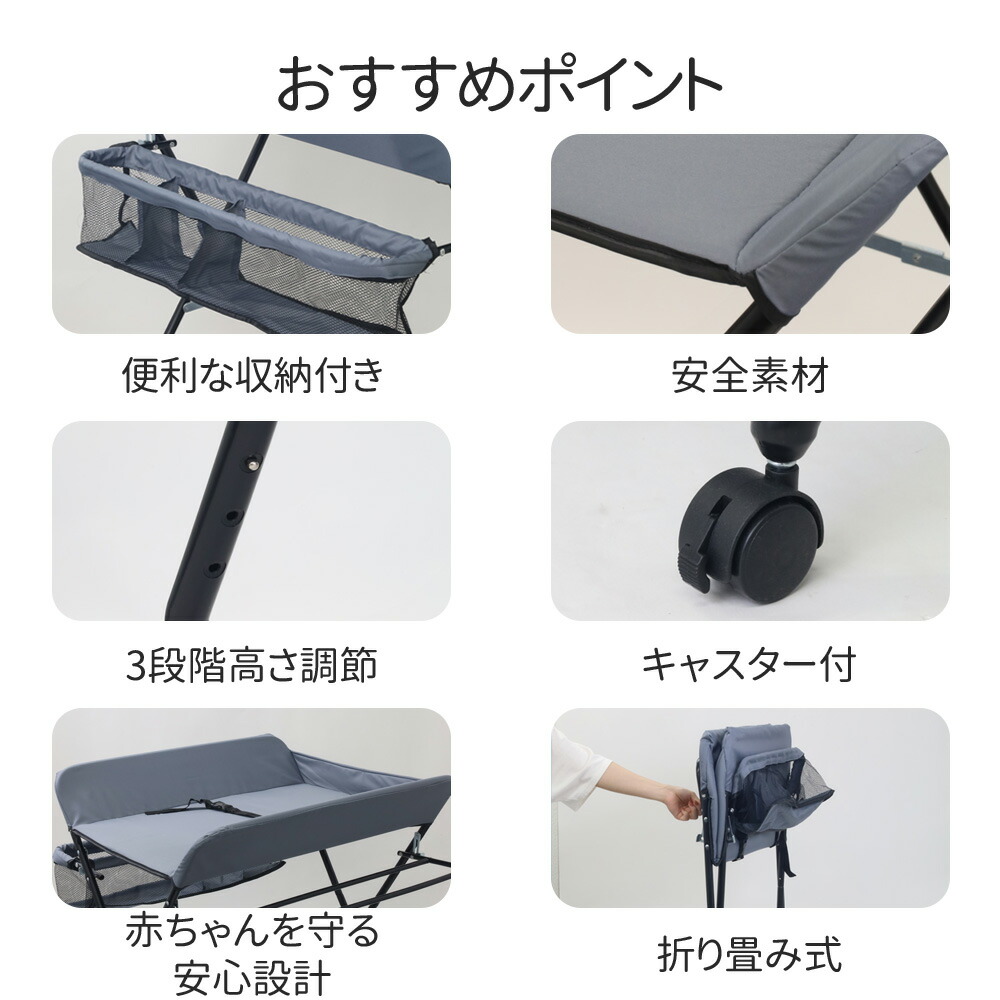 おすすめポイント

便利な収納付き

安全素材

3段階高さ調節

キャスター付

赤ちゃんを守る
安心設計

折り畳み式