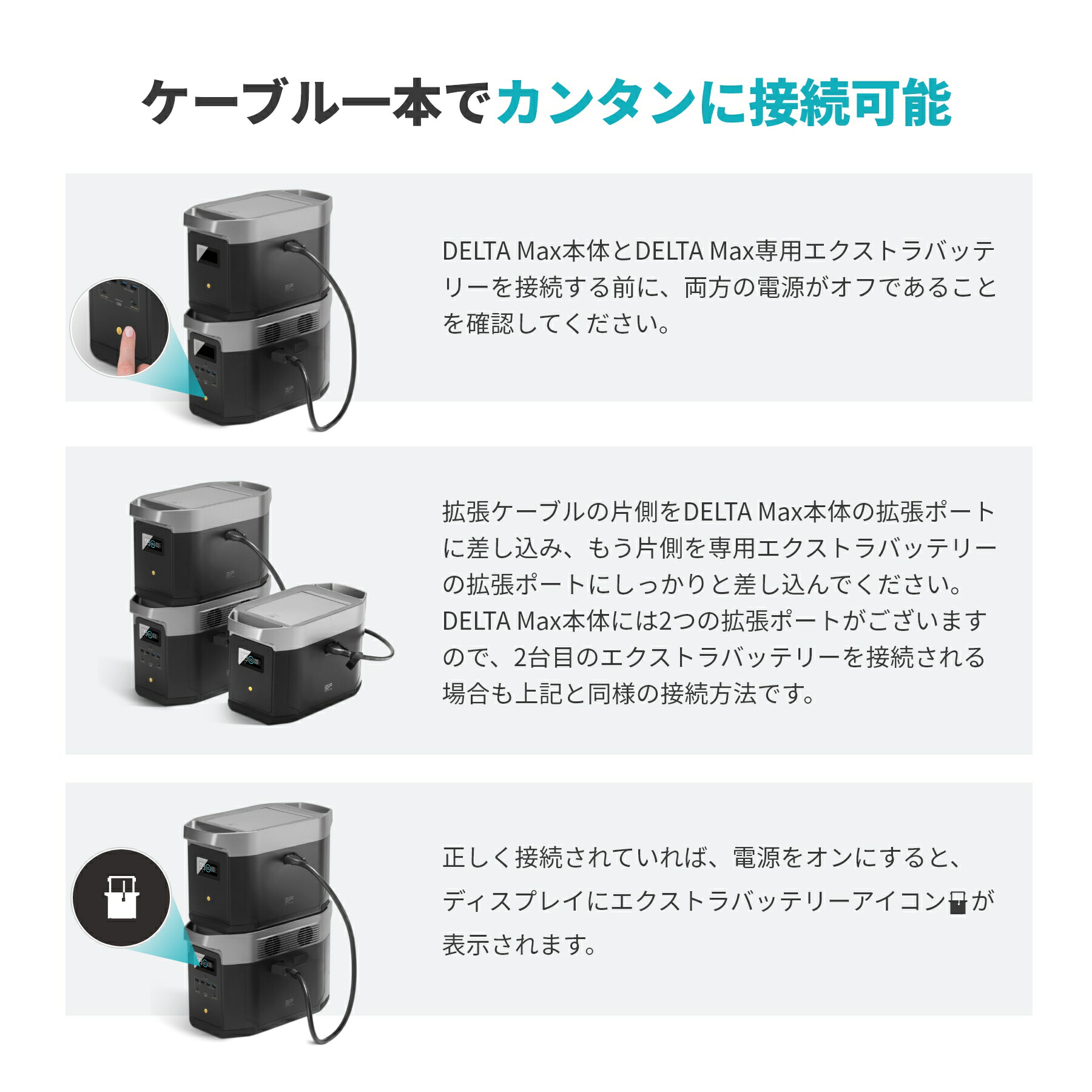 ケーブル一本でカンタンに接続可能

DELTA Max本体とDELTA Max専用エクストラバッテリーを接続する前に、両方の電源がオフであることを確認してください。

拡張ケーブルの片側をDELTA Max本体の拡張ポートに差し込み、もう片側を専用エクストラバッテリーの拡張ポートにしっかりと差し込んでください。DELTA Max本体には2つの拡張ポートがございますので、2台目のエクストラバッテリーを接続される場合も上記と同様の接続方法です。

正しく接続されていれば、電源をオンにすると、ディスプレイにエクストラバッテリーアイコンが表示されます。