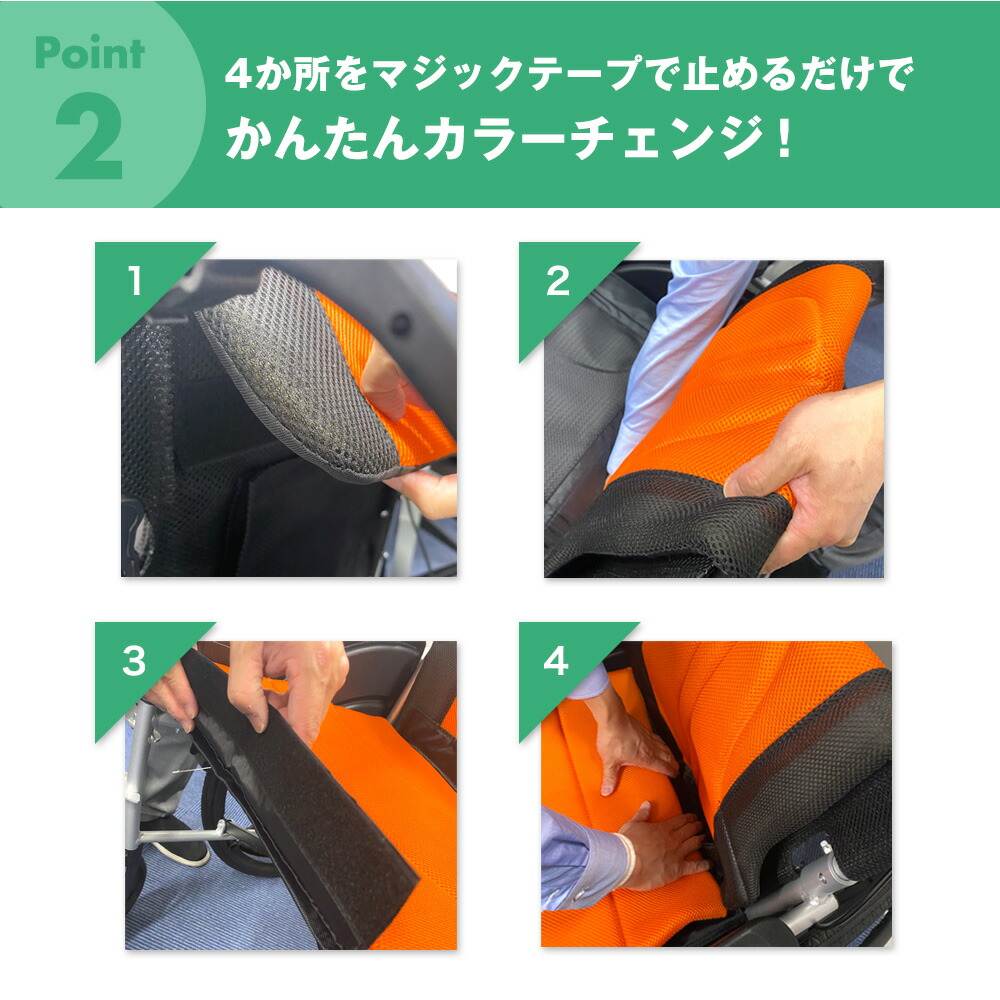 Point
2

4か所をマジックテープで止めるだけで
かんたんカラーチェンジ！

1

2

3

4