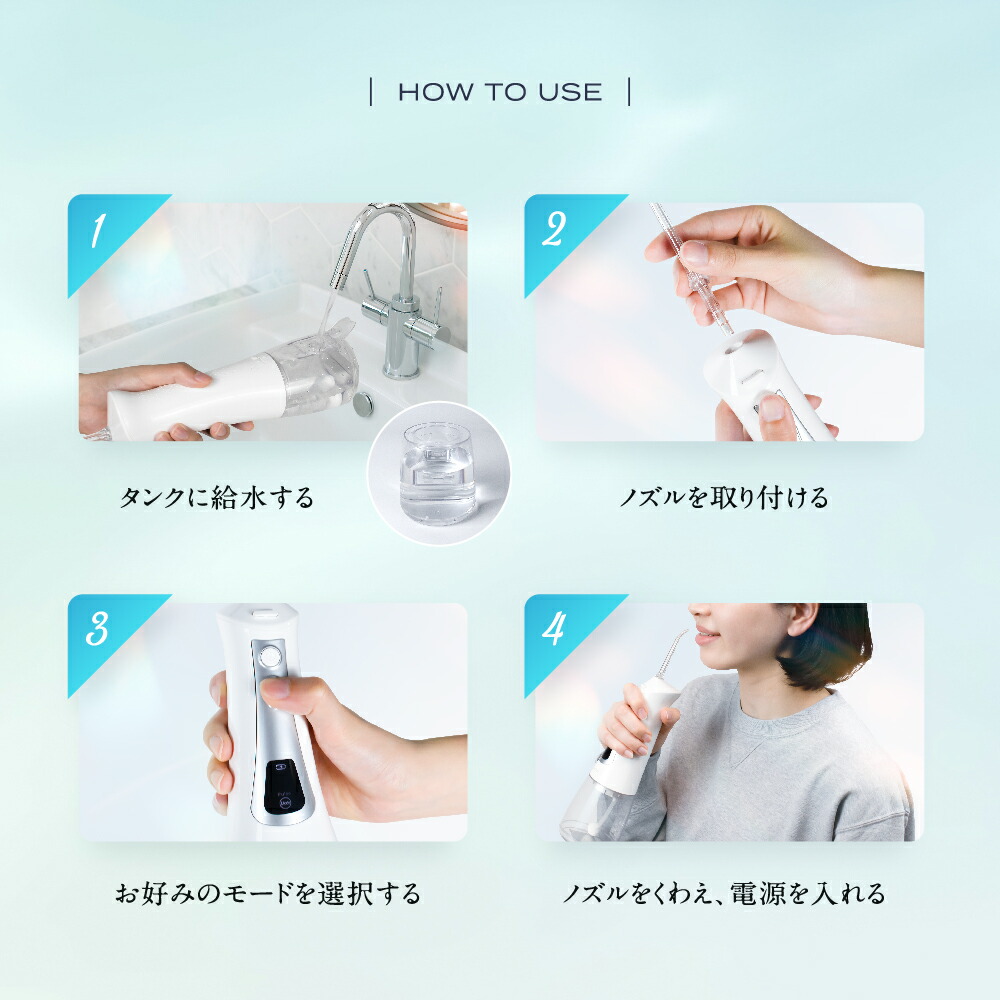 | HOW TO USE |

1

タンクに給水する

2

ノズルを取り付ける

3

お好みのモードを選択する

4

ノズルをくわえ、電源を入れる