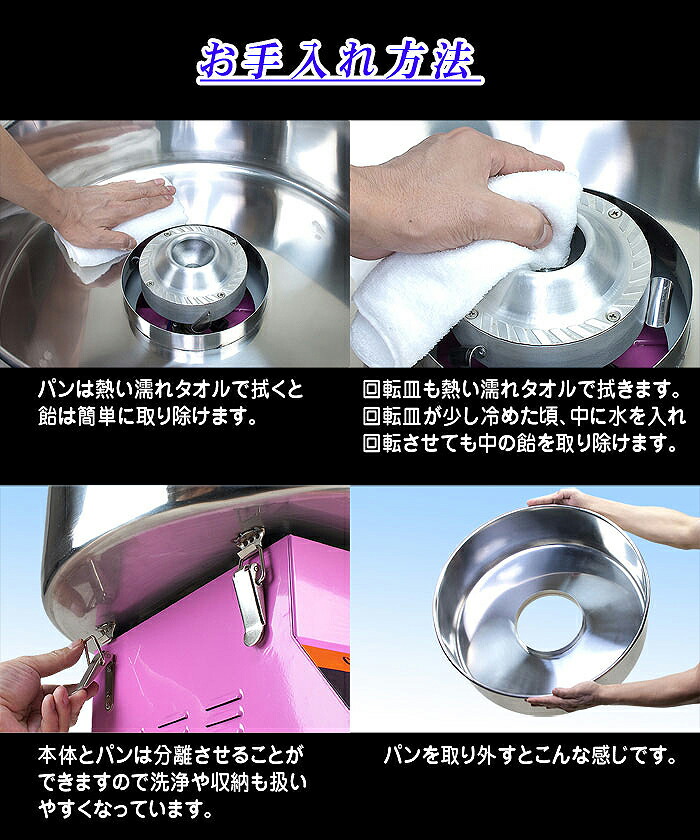 お手入れ方法

パンは熱い濡れタオルで拭くと飴は簡単に取り除けます。

回転皿も熱い濡れタオルで拭きます。回転皿が少し冷めた頃、中に水を入れ回転させても中の飴を取り除けます。

本体とパンは分離させることができますので洗浄や収納も扱いやすくなっています。

パンを取り外すとこんな感じです。