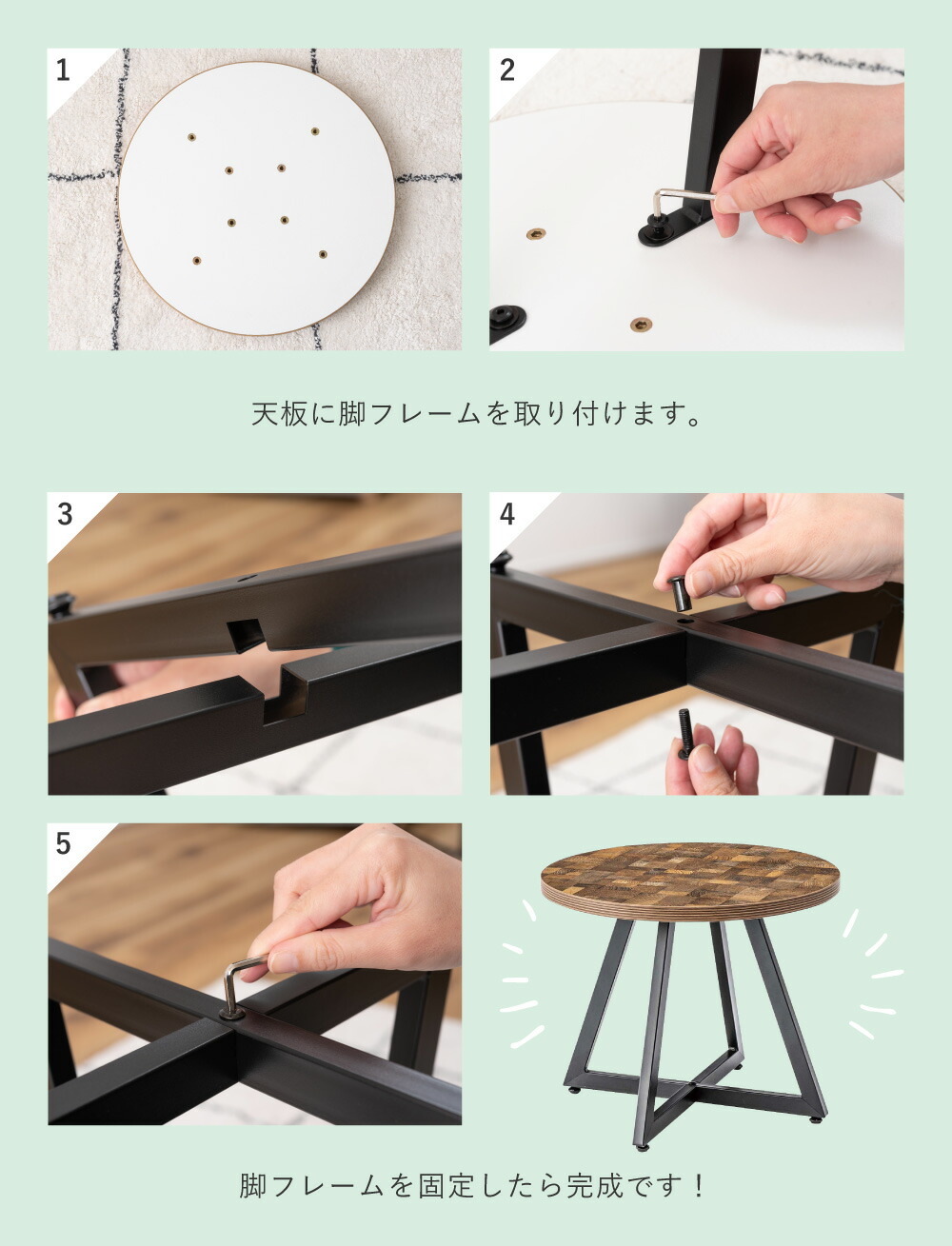 1

2

天板に脚フレームを取り付けます。

3

4

5

脚フレームを固定したら完成です！