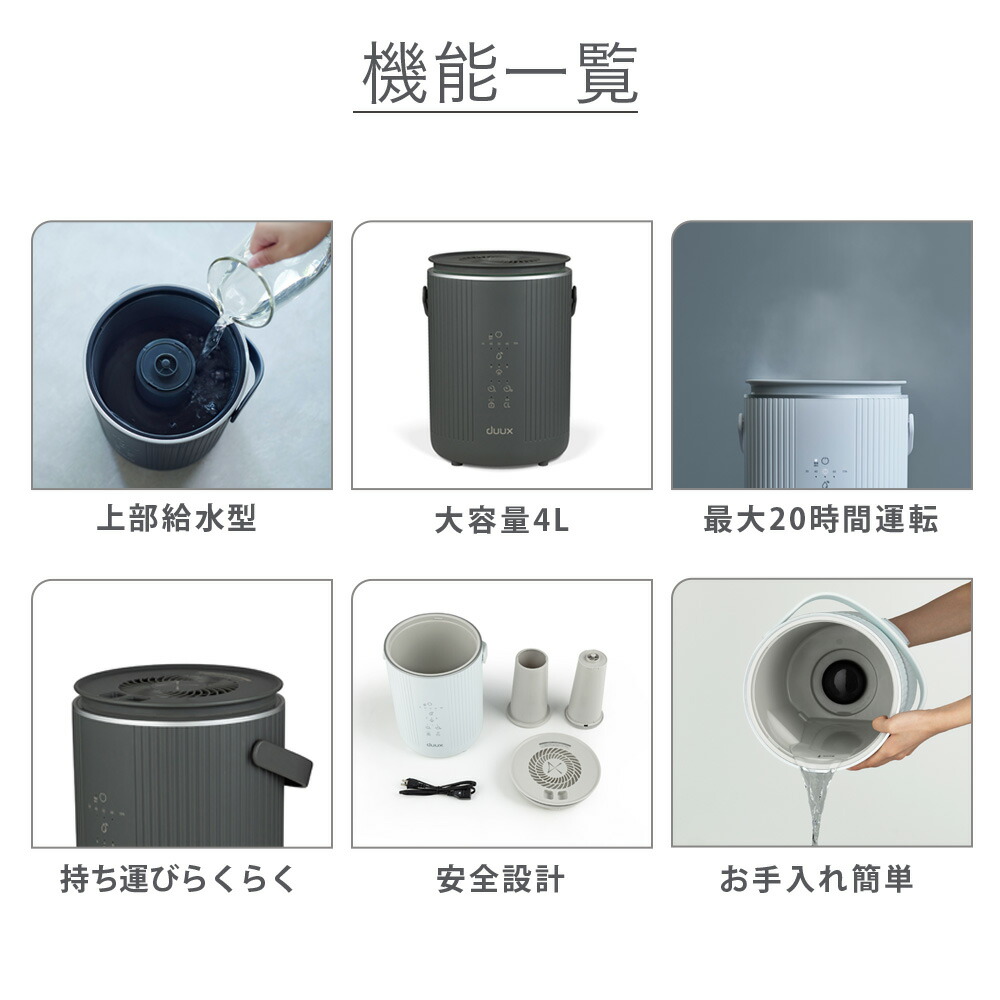 機能一覧

duux

上部給水型

大容量4L

最大20時間運転

持ち運びらくらく

安全設計

お手入れ簡単