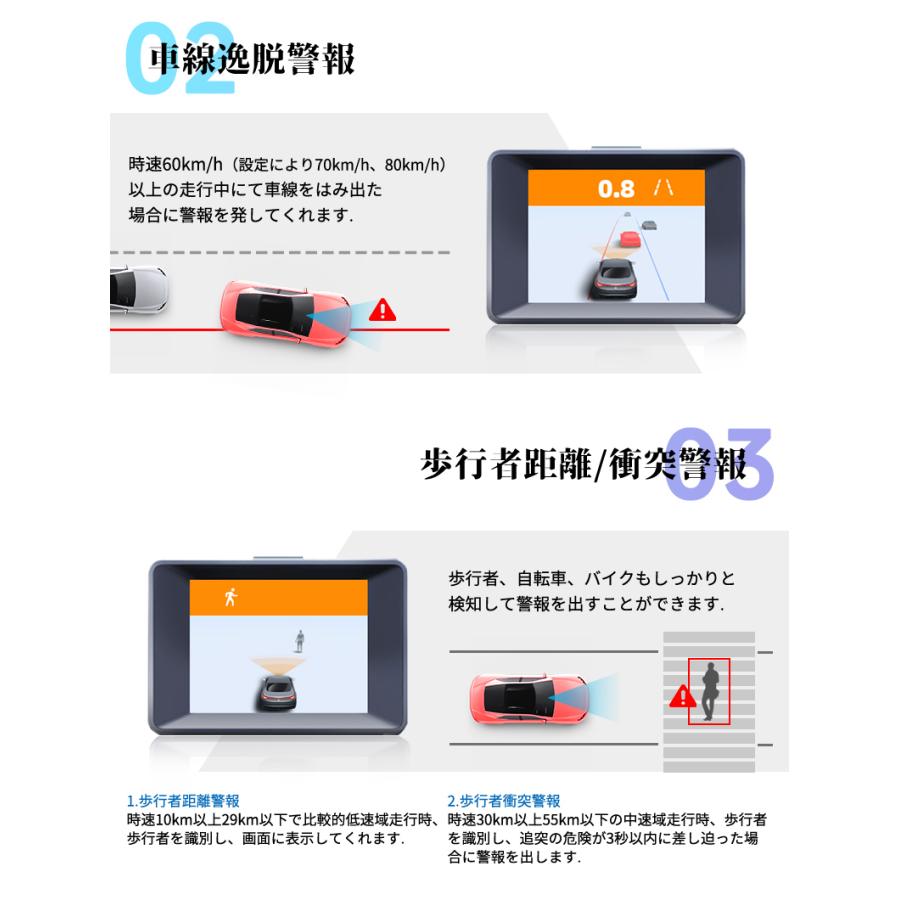 02 車線逸脱警報

時速60km/h（設定により70km/h、80km/h）以上の走行中にて車線をはみ出た場合に警報を発してくれます.

0.8

03 歩行者距離/衝突警報

歩行者、自転車、バイクもしっかりと検知して警報を出すことができます.

1.歩行者距離警報
時速10km以上29km以下で比較的低速域走行時、歩行者を識別し、画面に表示してくれます.

2.歩行者衝突警報
時速30km以上55km以下の中速域走行時、歩行者を識別し、追突の危険が3秒以内に差し迫った場合に警報を出します.