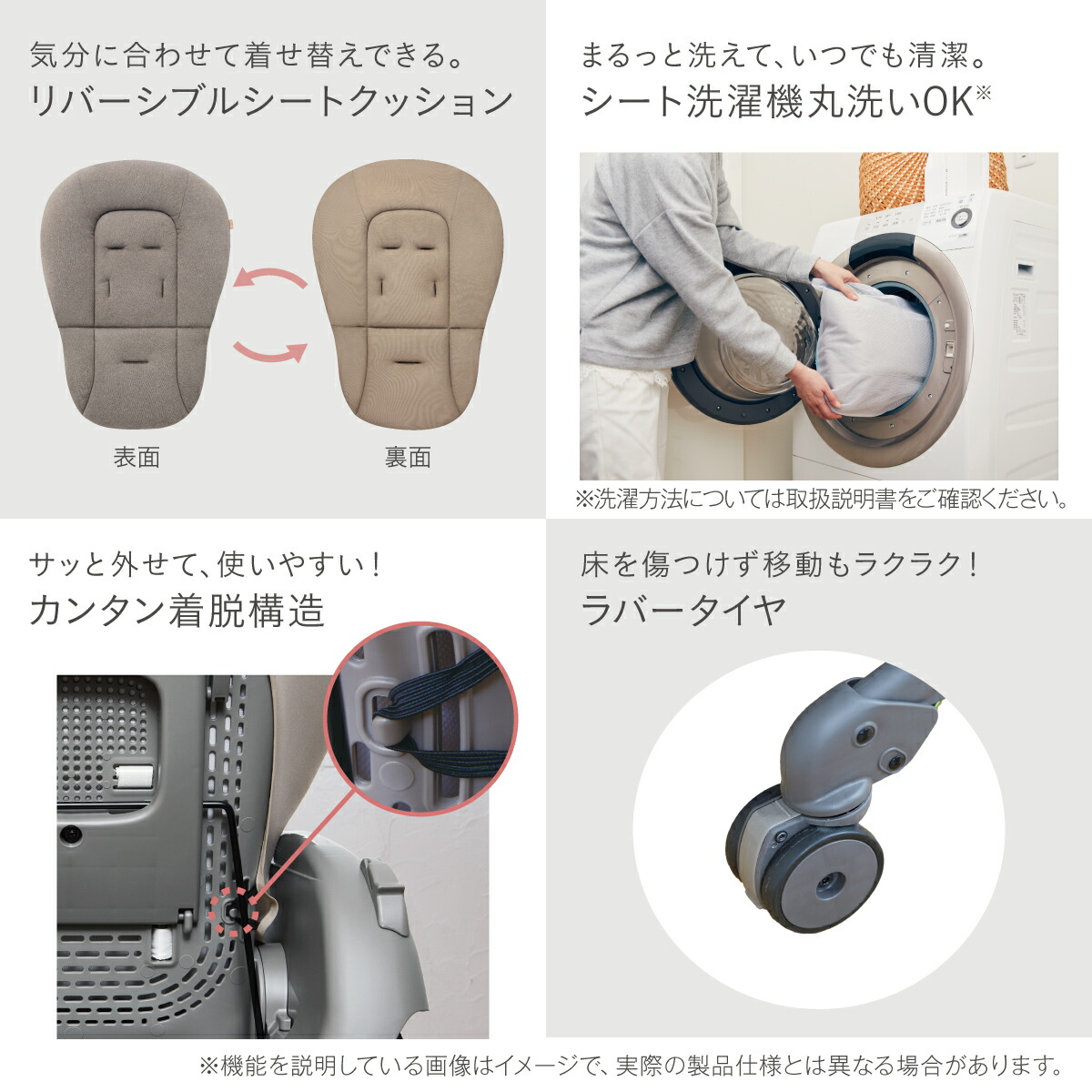 気分に合わせて着せ替えできる。
リバーシブルシートクッション

表面

裏面

まるっと洗えて、いつでも清潔。
シート洗濯機丸洗いOK※

※洗濯方法については取扱説明書をご確認ください。

サッと外せて、使いやすい！
カンタン着脱構造

床を傷つけず移動もラクラク！
ラバータイヤ

※機能を説明している画像はイメージで、実際の製品仕様とは異なる場合があります。